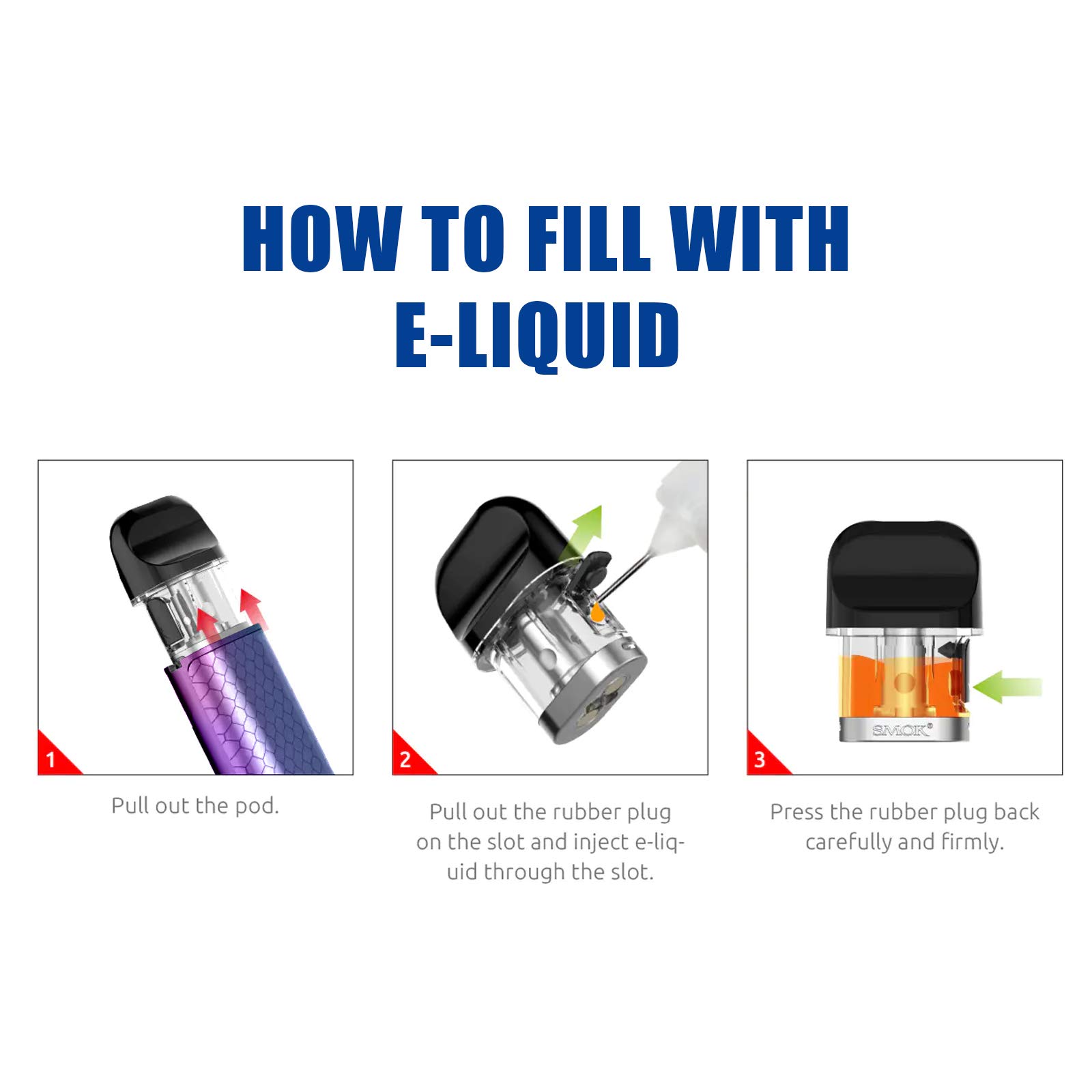 HOW TO FILL WITH E-LIQUID

1

Pull out the pod.

2

Pull out the rubber plug on the slot and inject e-liquid through the slot.

SMOK®

3

Press the rubber plug back carefully and firmly.