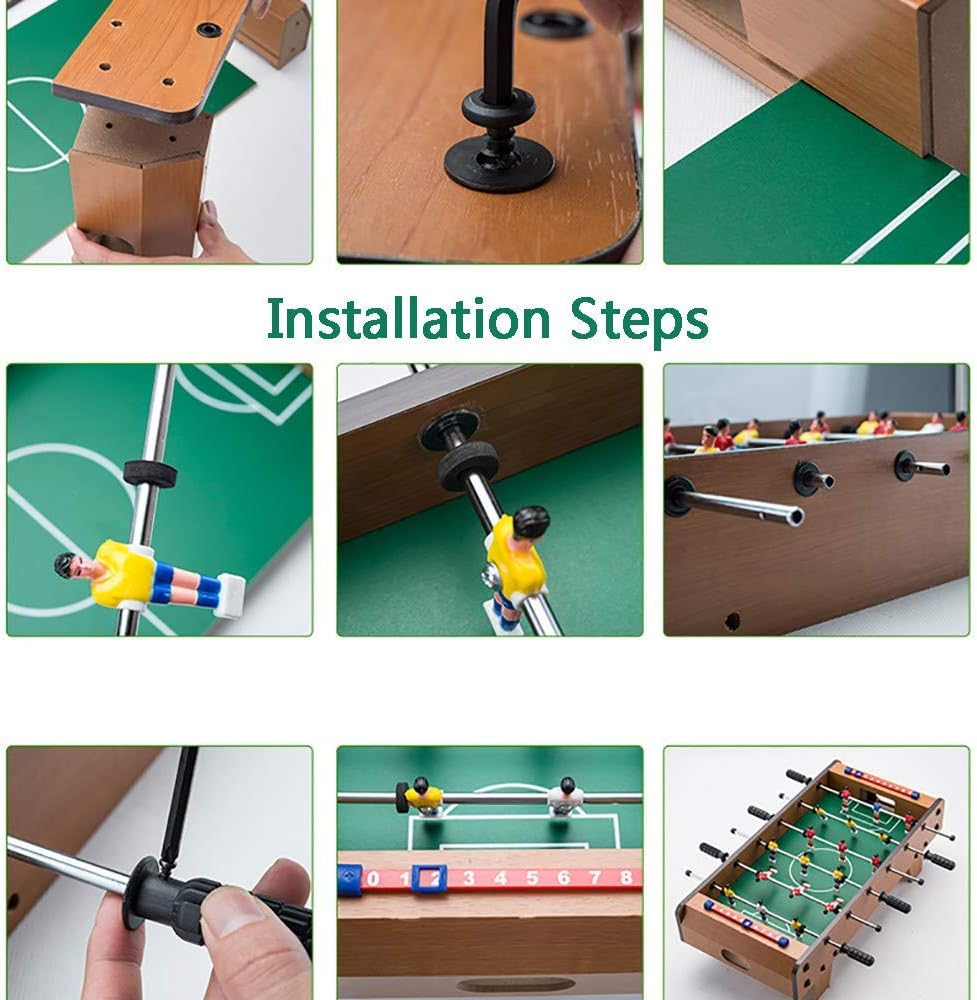 Installation Steps

0 1 2 3 4 5 6 7 8