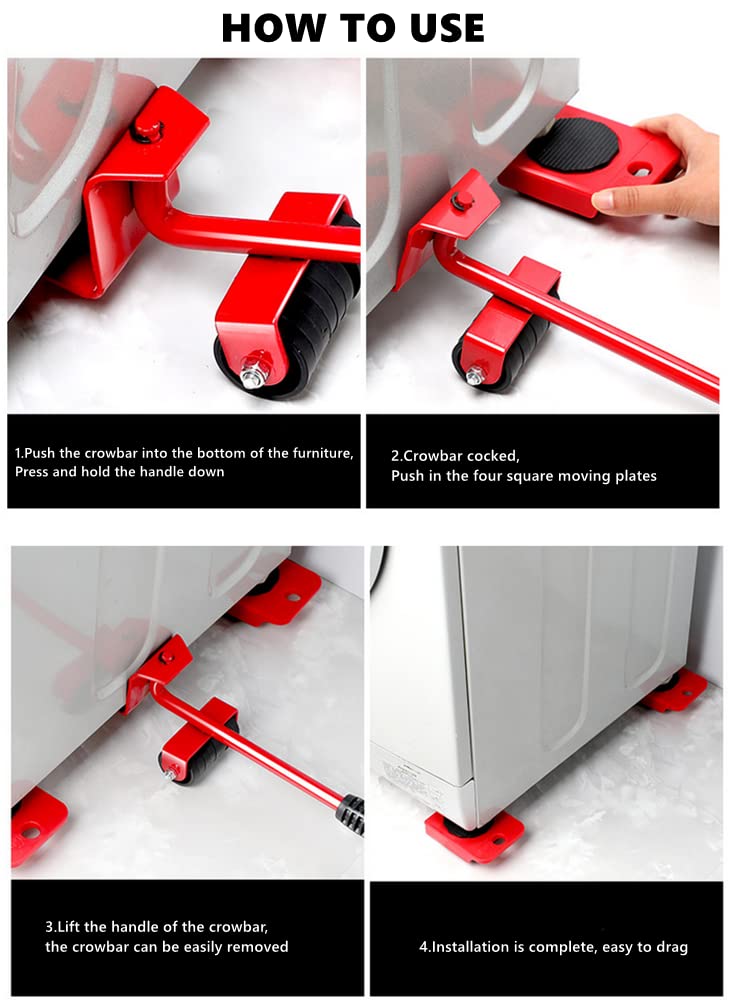 HOW TO USE

1.Push the crowbar into the bottom of the furniture, Press and hold the handle down

2.Crowbar cocked, Push in the four square moving plates

3.Lift the handle of the crowbar, the crowbar can be easily removed

4.Installation is complete, easy to drag