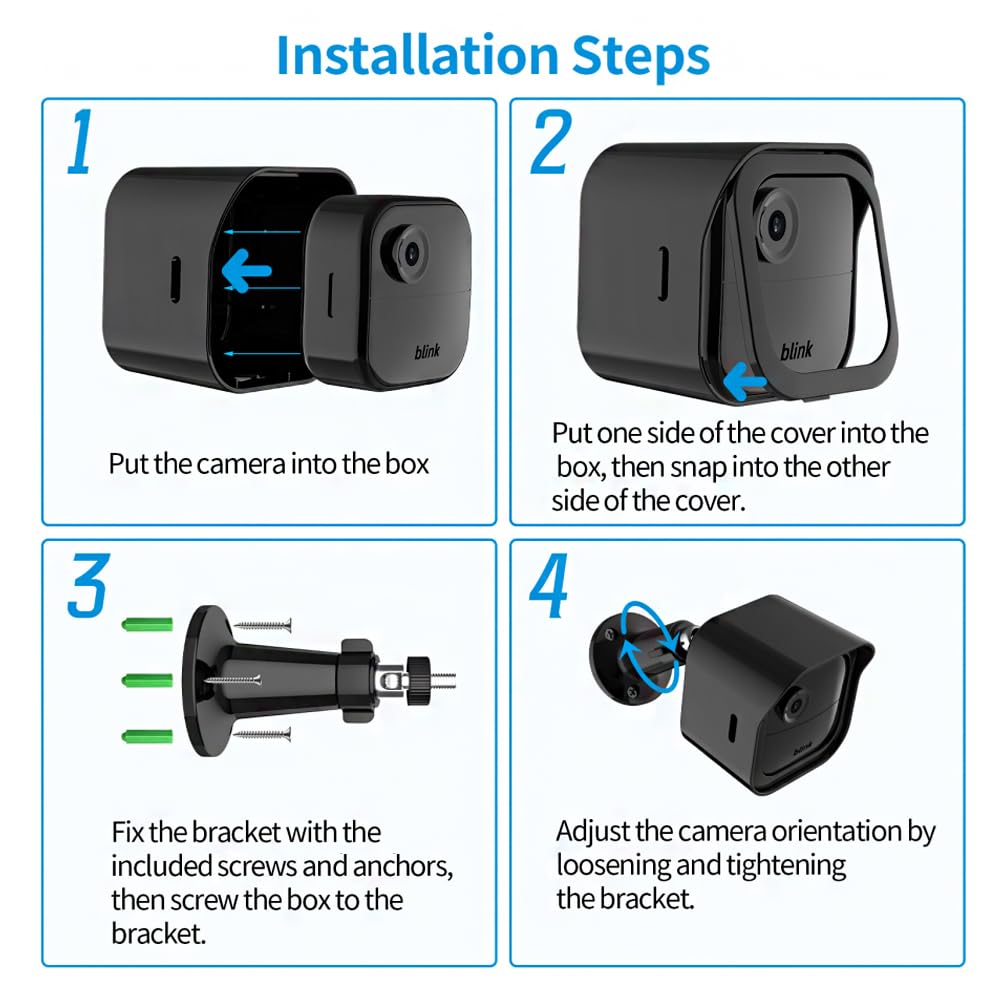 Installation Steps

1

blink

Put the camera into the box

2

blink

Put one side of the cover into the box, then snap into the other side of the cover.

3

Fix the bracket with the included screws and anchors, then screw the box to the bracket.

4

blink

Adjust the camera orientation by loosening and tightening the bracket.