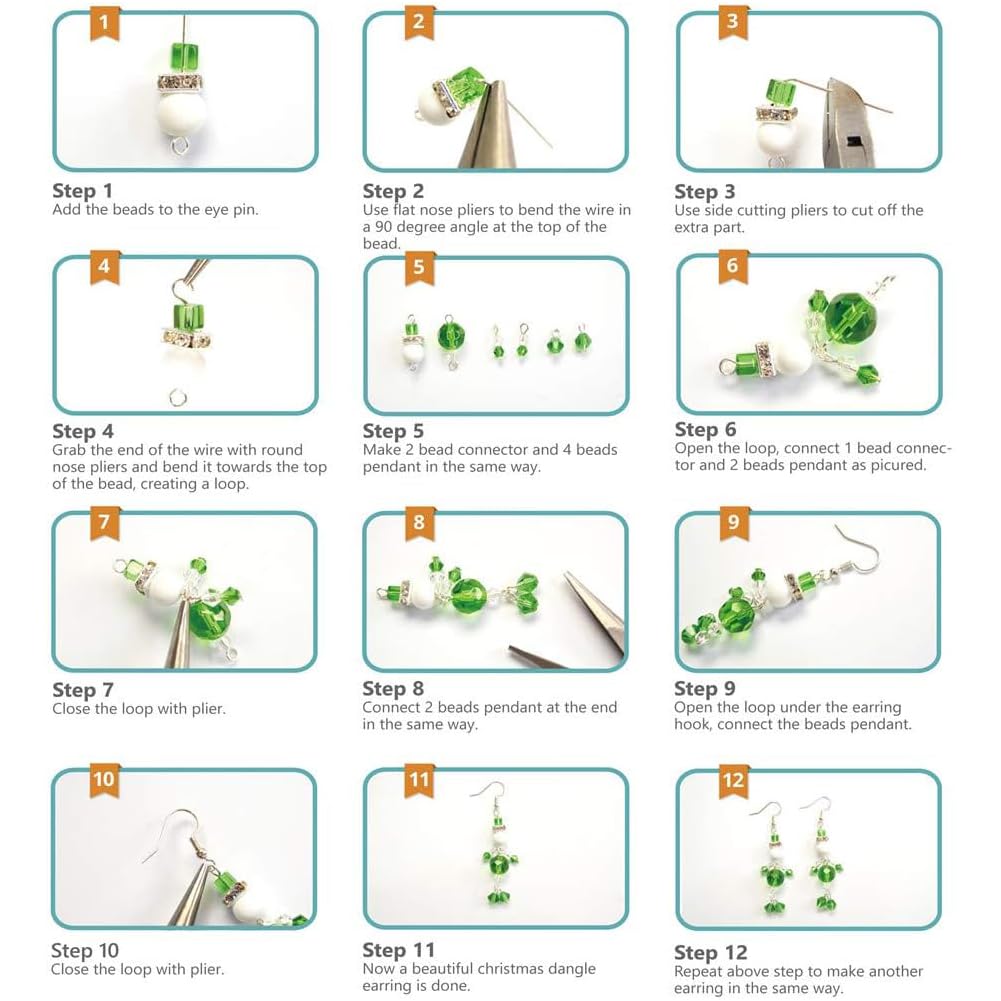 1

Step 1
Add the beads to the eye pin.

2

Step 2
Use flat nose pliers to bend the wire in a 90 degree angle at the top of the bead.

3

Step 3
Use side cutting pliers to cut off the extra part.

4

Step 4
Grab the end of the wire with round nose pliers and bend it towards the top of the bead, creating a loop.

5

Step 5
Make 2 bead connector and 4 beads pendant in the same way.

6

Step 6
Open the loop, connect 1 bead connector and 2 beads pendant as picured.

7

Step 7
Close the loop with plier.

8

Step 8
Connect 2 beads pendant at the end in the same way.

9

Step 9
Open the loop under the earring hook, connect the beads pendant.

10

Step 10
Close the loop with plier.

11

Step 11
Now a beautiful christmas dangle earring is done.

12

Step 12
Repeat above step to make another earring in the same way.