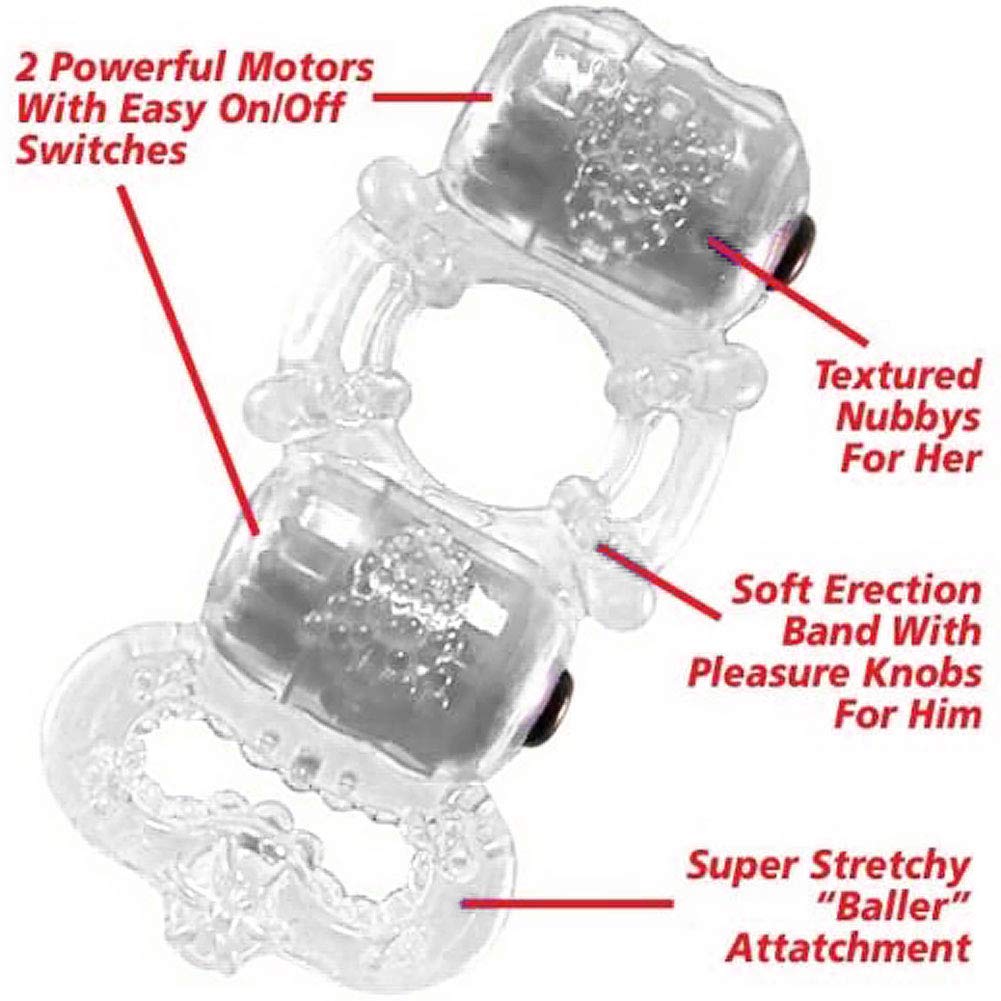 2 Powerful Motors With Easy On/Off Switches

Textured Nubbys For Her

Soft Erection Band With Pleasure Knobs For Him

Super Stretchy "Baller" Attatchment