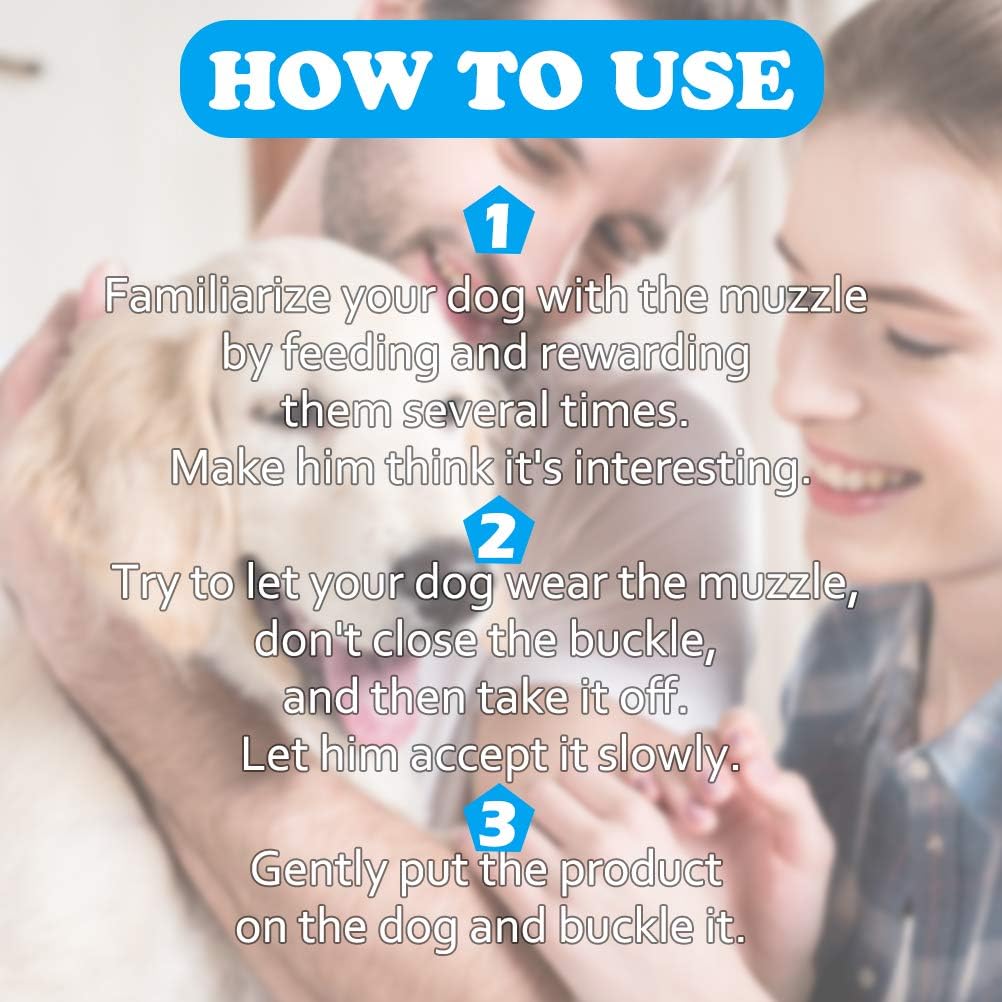 HOW TO USE

1

Familiarize your dog with the muzzle by feeding and rewarding them several times. Make him think it's interesting.

2

Try to let your dog wear the muzzle, don't close the buckle, and then take it off. Let him accept it slowly.

3

Gently put the product on the dog and buckle it.