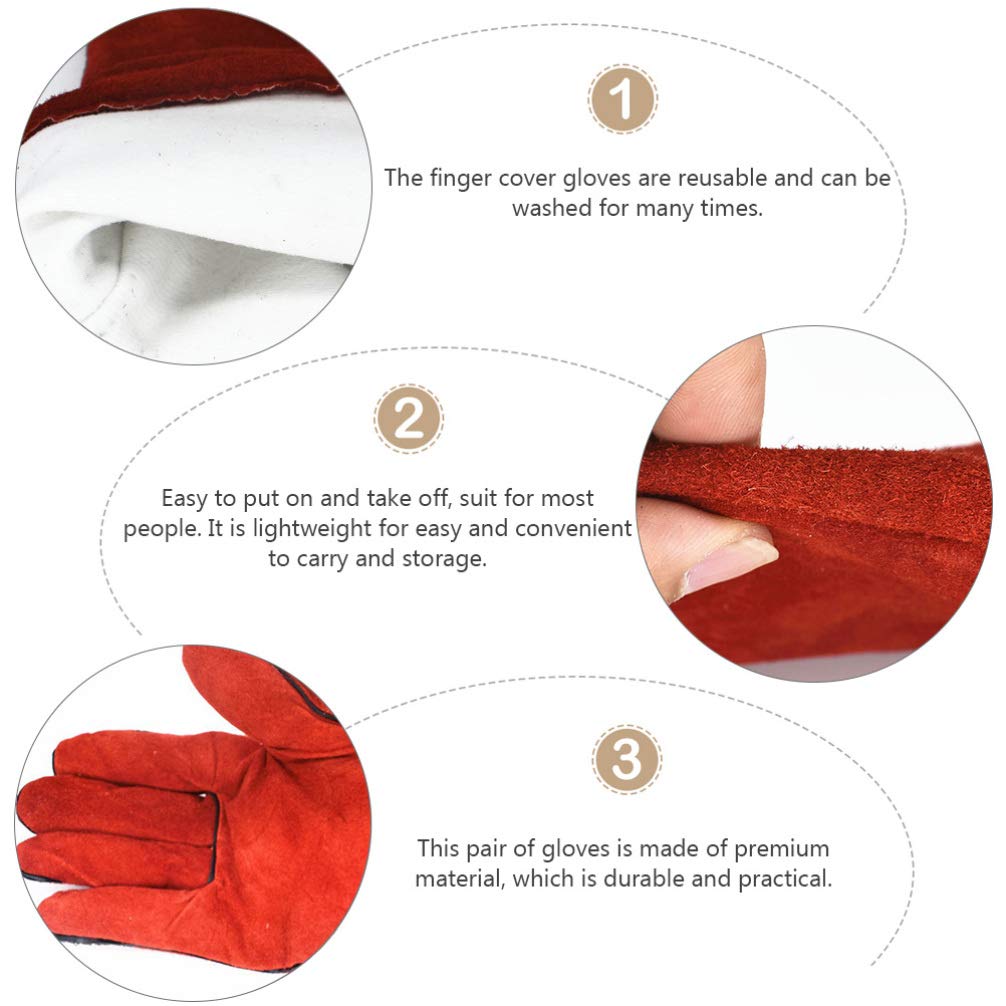 1

The finger cover gloves are reusable and can be washed for many times.

2

Easy to put on and take off, suit for most people. It is lightweight for easy and convenient to carry and storage.

3

This pair of gloves is made of premium material, which is durable and practical.