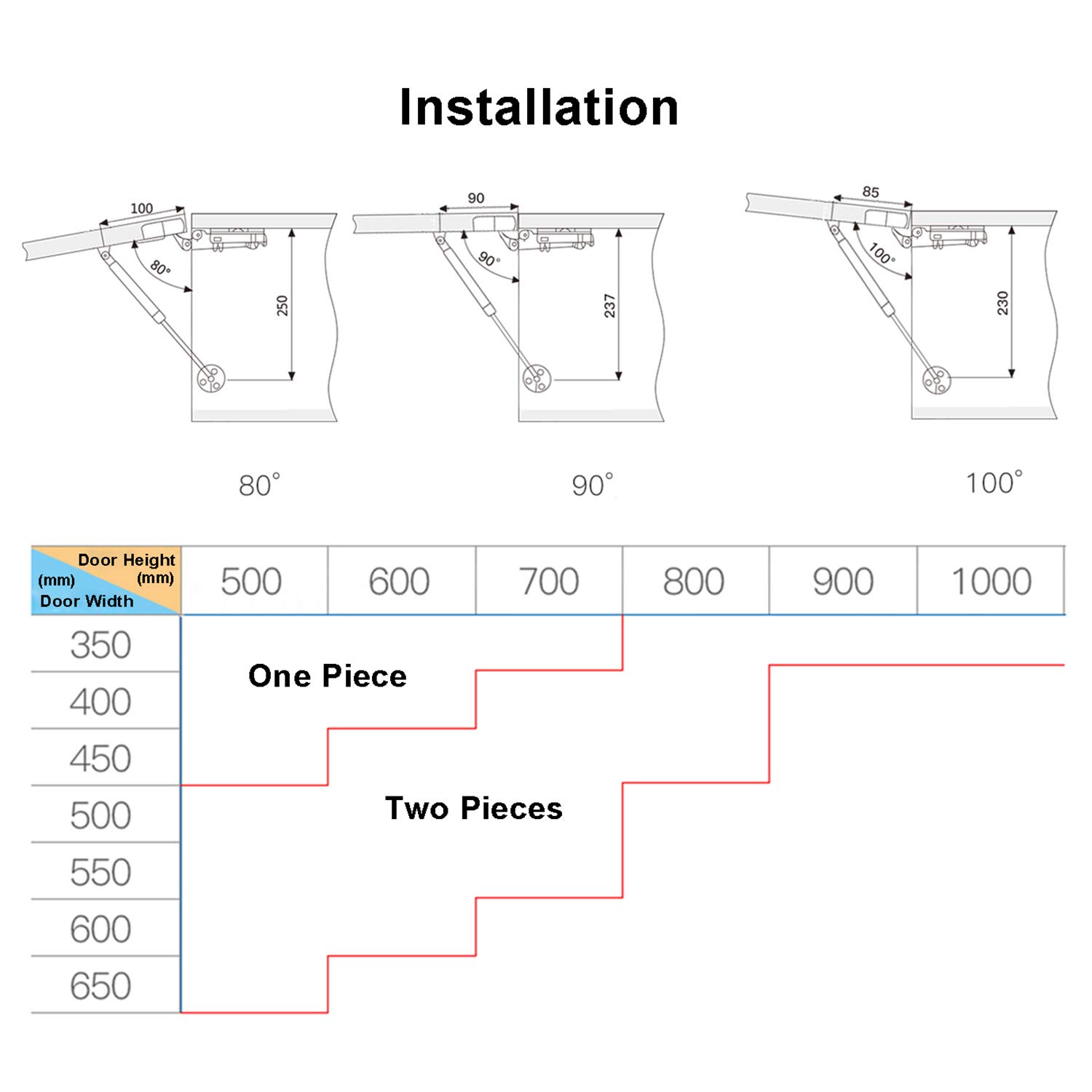 Installation

100
80°
250

90
90°
237

85
100°
230

80°

90°

100°

| Door Height (mm) / (mm) Door Width | 500 | 600 | 700 | 800 | 900 | 1000 |
|---|---|---|---|---|---|---|
| 350 | | | | | | |
| 400 | | | | | | |
| 450 | | | | | | |
| 500 | | | | | | |
| 550 | | | | | | |
| 600 | | | | | | |
| 650 | | | | | | |

One Piece

Two Pieces