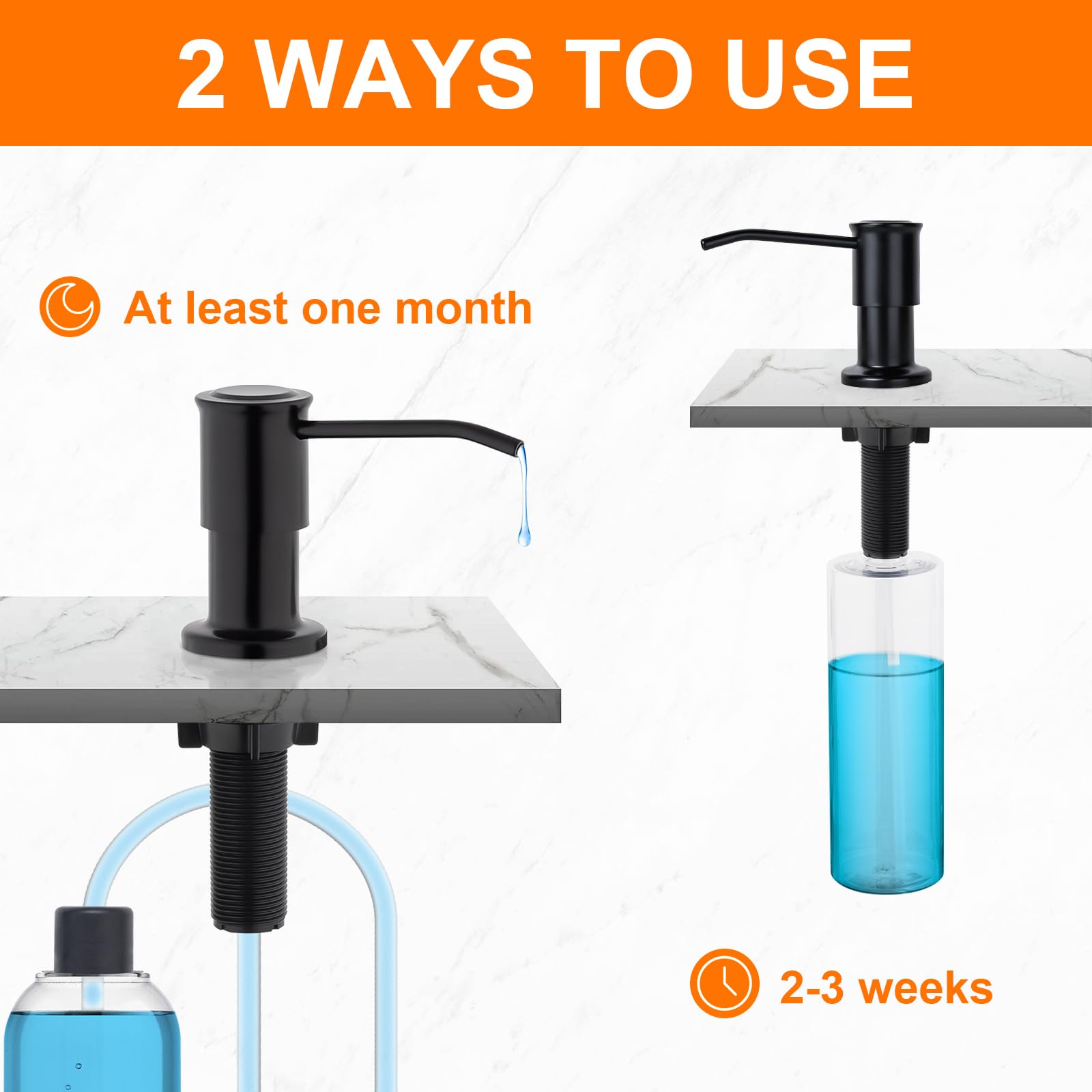 2 WAYS TO USE

At least one month

2-3 weeks