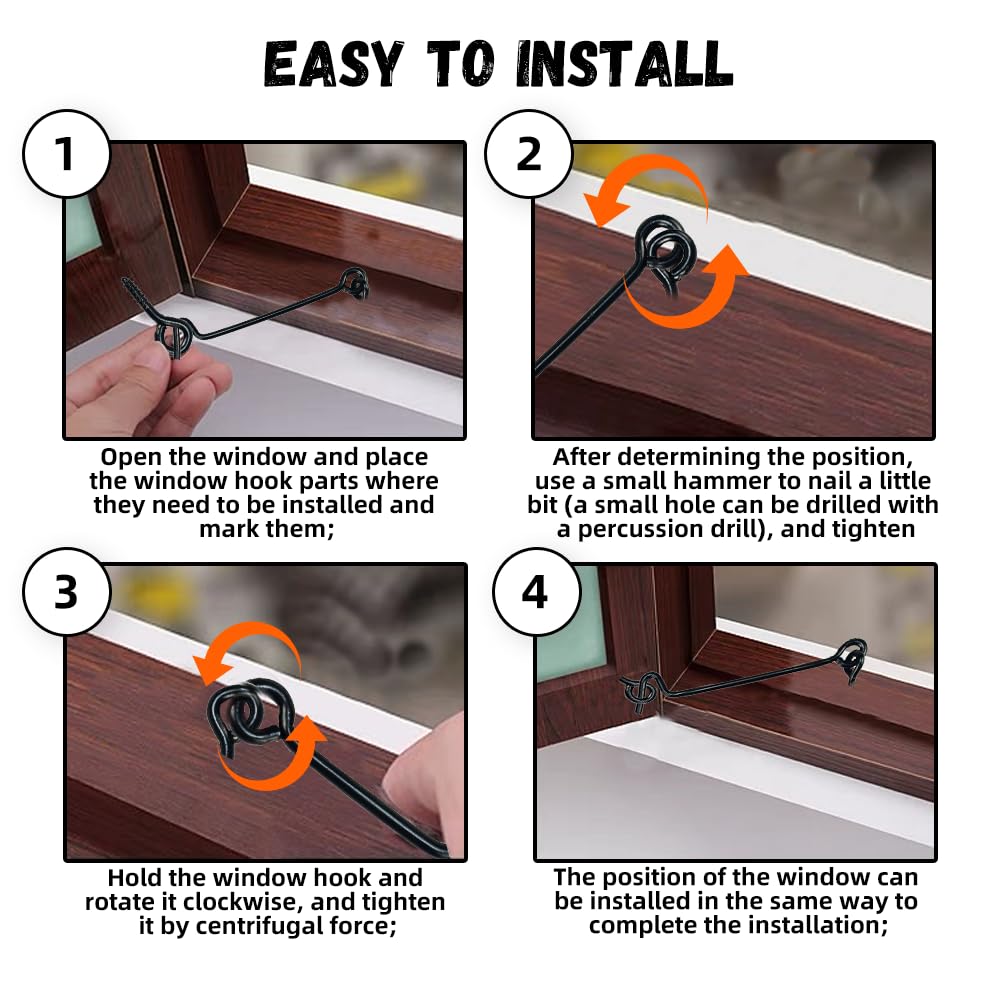 EASY TO INSTALL

1

Open the window and place the window hook parts where they need to be installed and mark them;

2

After determining the position, use a small hammer to nail a little bit (a small hole can be drilled with a percussion drill), and tighten

3

Hold the window hook and rotate it clockwise, and tighten it by centrifugal force;

4

The position of the window can be installed in the same way to complete the installation;