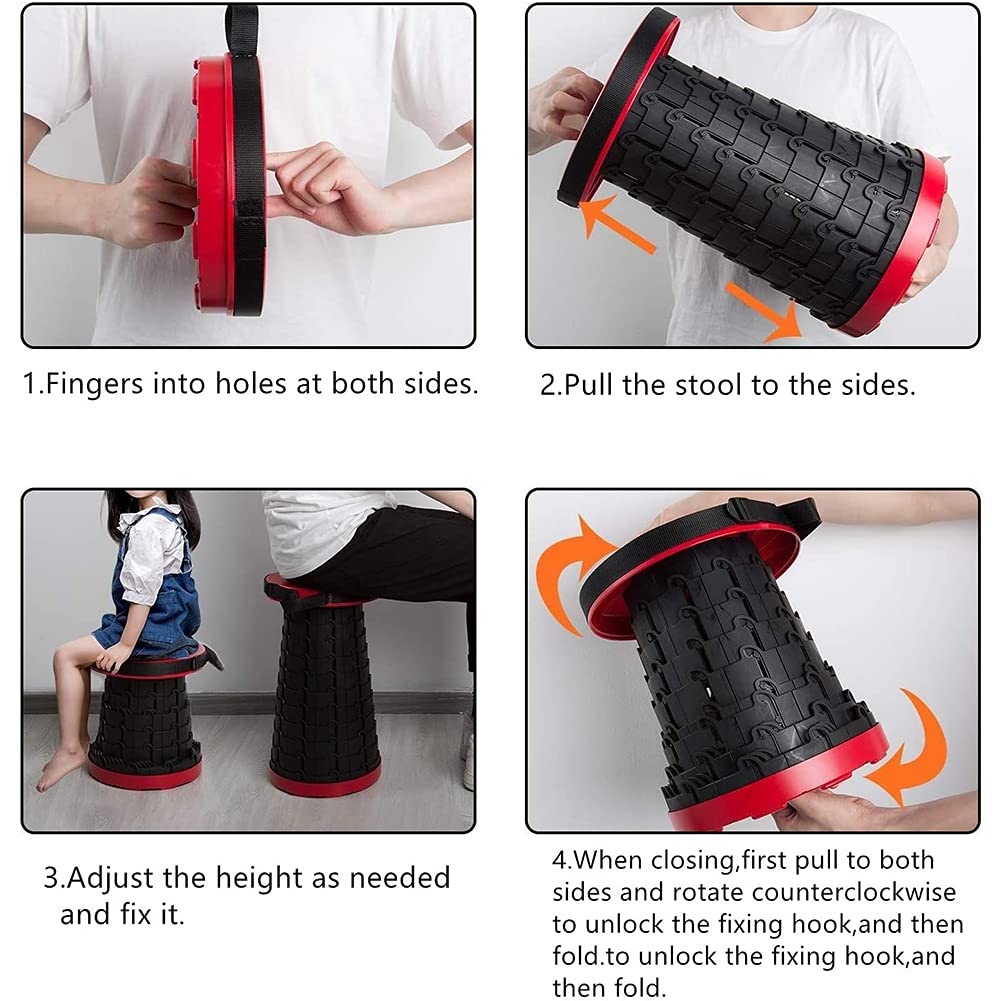 1.Fingers into holes at both sides.

2.Pull the stool to the sides.

3.Adjust the height as needed and fix it.

4.When closing,first pull to both sides and rotate counterclockwise to unlock the fixing hook,and then fold.to unlock the fixing hook,and then fold.