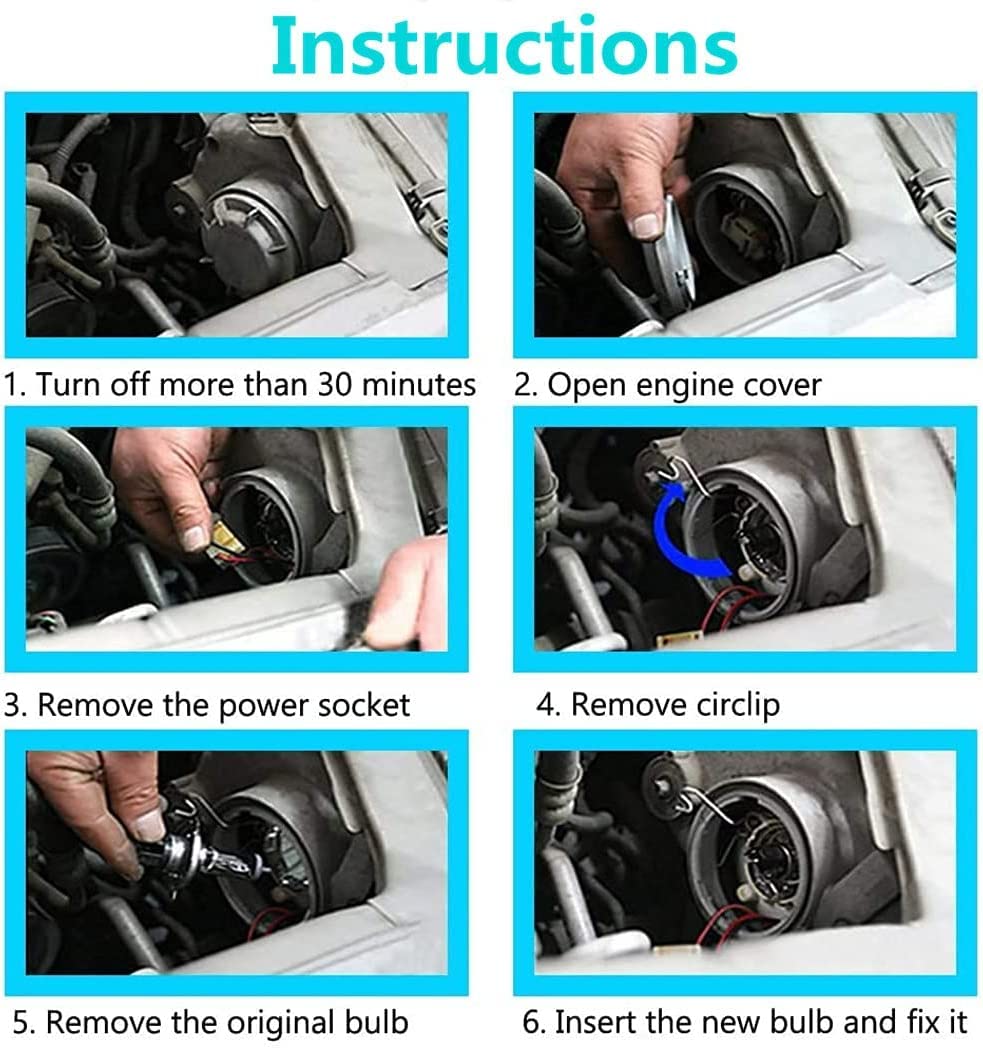 Instructions

1. Turn off more than 30 minutes

2. Open engine cover

3. Remove the power socket

4. Remove circlip

5. Remove the original bulb

6. Insert the new bulb and fix it