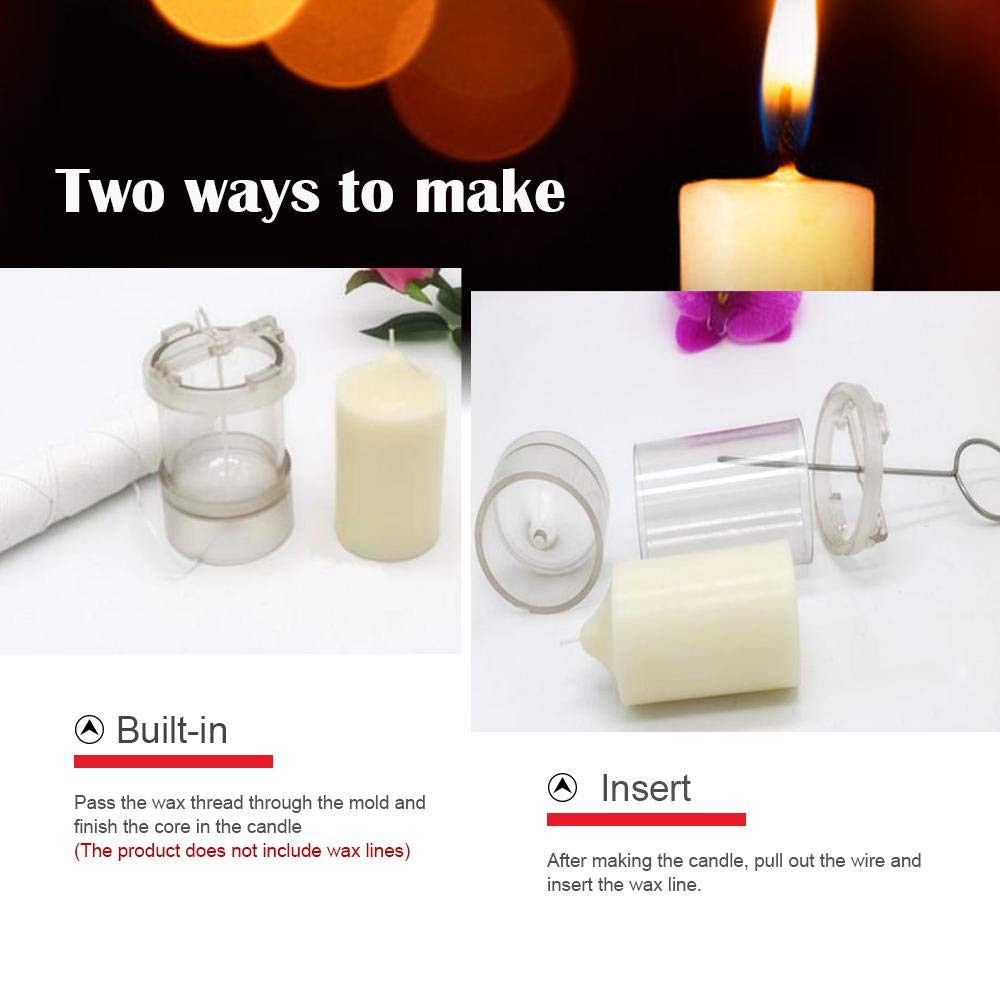 Two ways to make

Built-in

Pass the wax thread through the mold and finish the core in the candle
(The product does not include wax lines)

Insert

After making the candle, pull out the wire and insert the wax line.