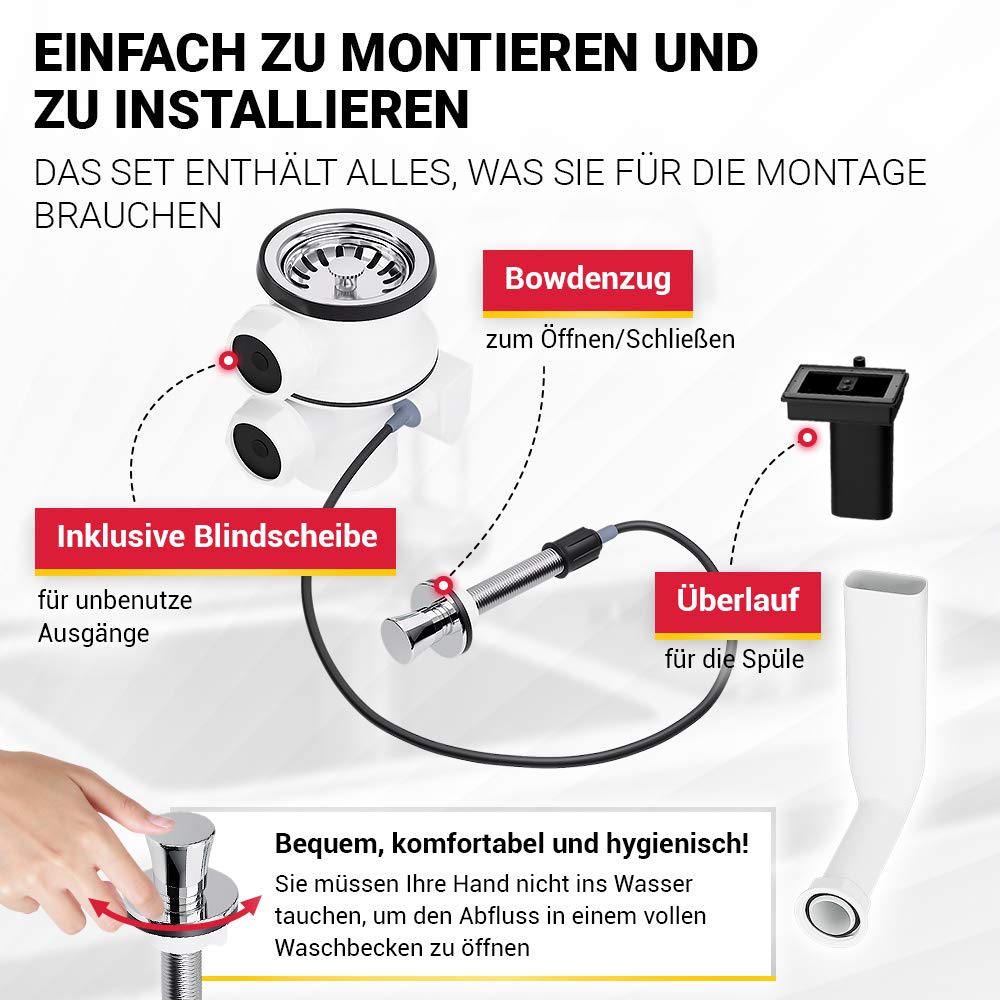 EINFACH ZU MONTIEREN UND ZU INSTALLIEREN

DAS SET ENTHÄLT ALLES, WAS SIE FÜR DIE MONTAGE BRAUCHEN

Bowdenzug

zum Öffnen/Schließen

Inklusive Blindscheibe

für unbenutze Ausgänge

Überlauf

für die Spüle

Bequem, komfortabel und hygienisch!

Sie müssen Ihre Hand nicht ins Wasser tauchen, um den Abfluss in einem vollen Waschbecken zu öffnen