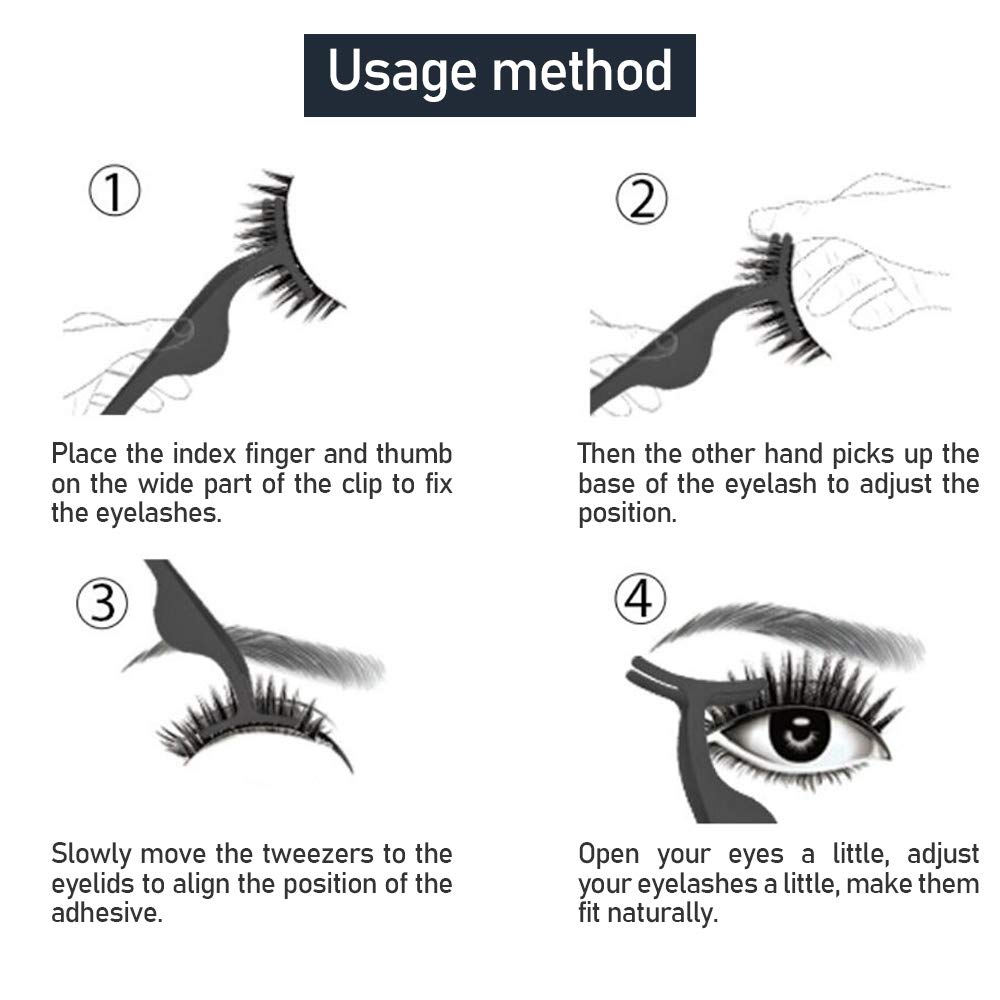 Usage method

①

Place the index finger and thumb on the wide part of the clip to fix the eyelashes.

②

Then the other hand picks up the base of the eyelash to adjust the position.

③

Slowly move the tweezers to the eyelids to align the position of the adhesive.

④

Open your eyes a little, adjust your eyelashes a little, make them fit naturally.