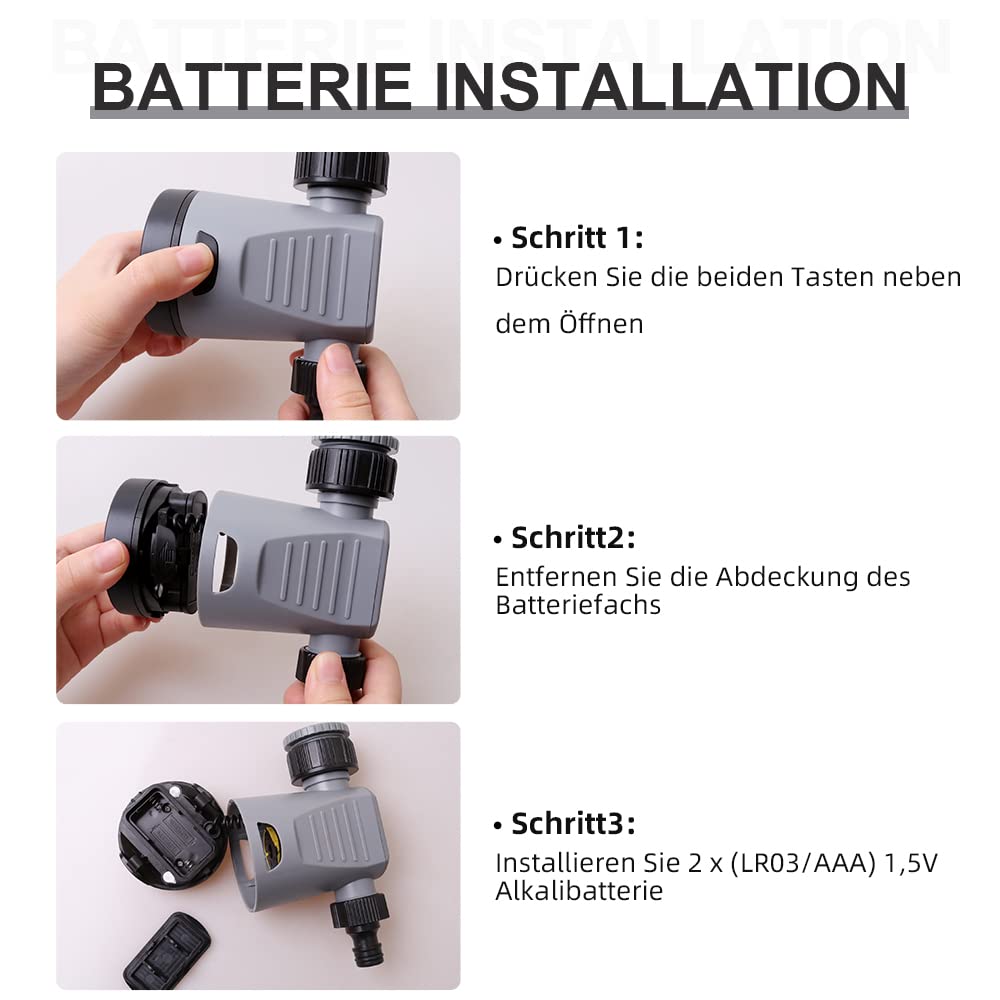 BATTERIE INSTALLATION

• Schritt 1:
Drücken Sie die beiden Tasten neben dem Öffnen

• Schritt2:
Entfernen Sie die Abdeckung des Batteriefachs

• Schritt3:
Installieren Sie 2 x (LR03/AAA) 1,5V Alkalibatterie