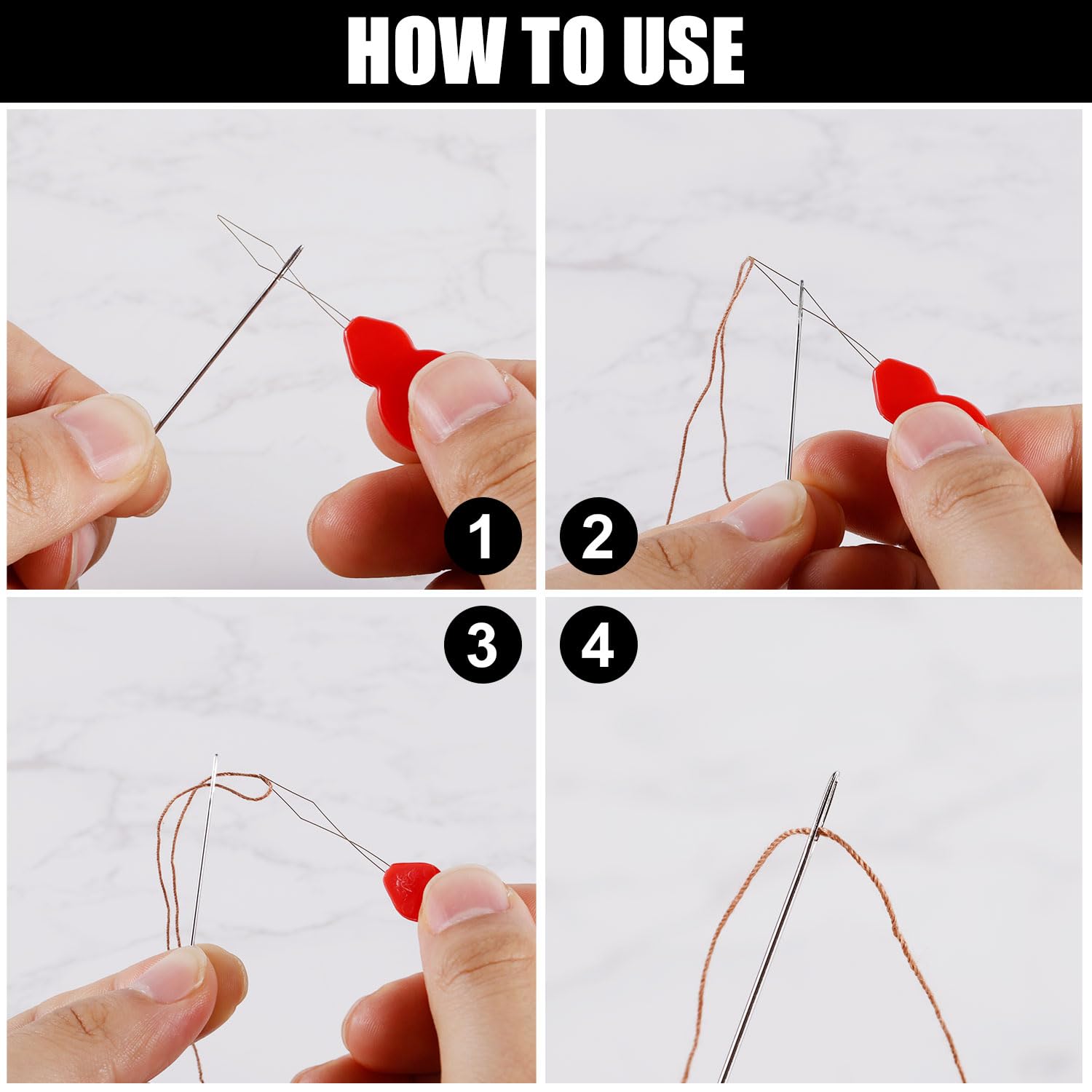 HOW TO USE

1

2

3

4