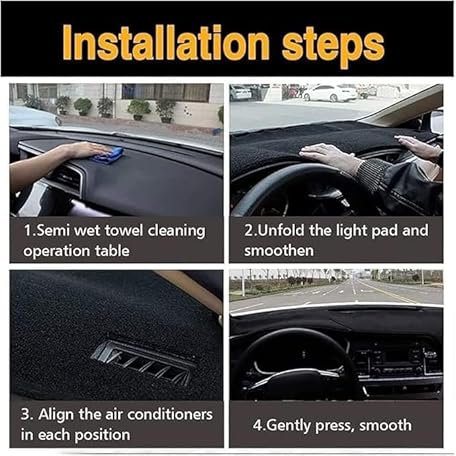 Installation steps

1.Semi wet towel cleaning operation table

2.Unfold the light pad and smoothen

3. Align the air conditioners in each position

4.Gently press, smooth