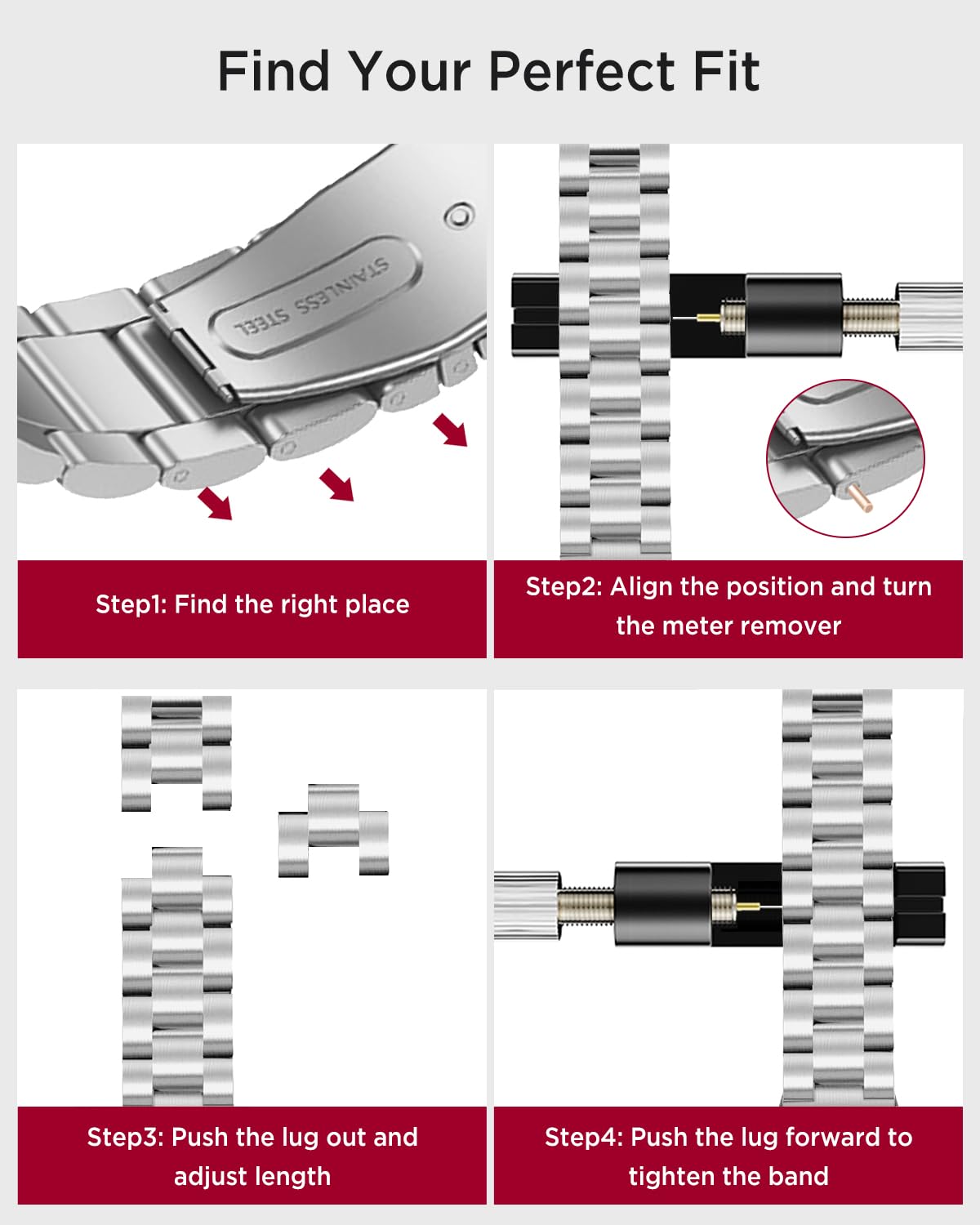 Find Your Perfect Fit

STAINLESS STEEL

Step1: Find the right place

Step2: Align the position and turn the meter remover

Step3: Push the lug out and adjust length

Step4: Push the lug forward to tighten the band