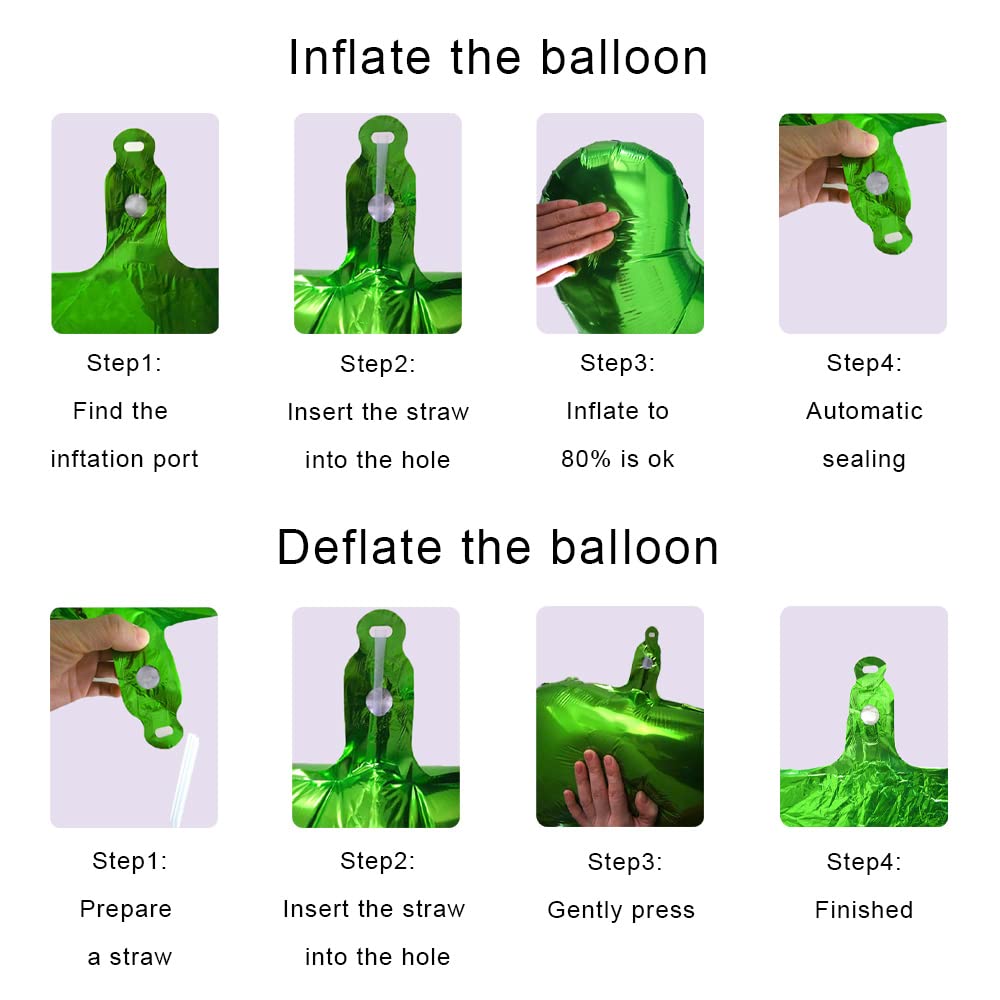 Inflate the balloon

Step1:
Find the
inftation port

Step2:
Insert the straw
into the hole

Step3:
Inflate to
80% is ok

Step4:
Automatic
sealing

Deflate the balloon

Step1:
Prepare
a straw

Step2:
Insert the straw
into the hole

Step3:
Gently press

Step4:
Finished