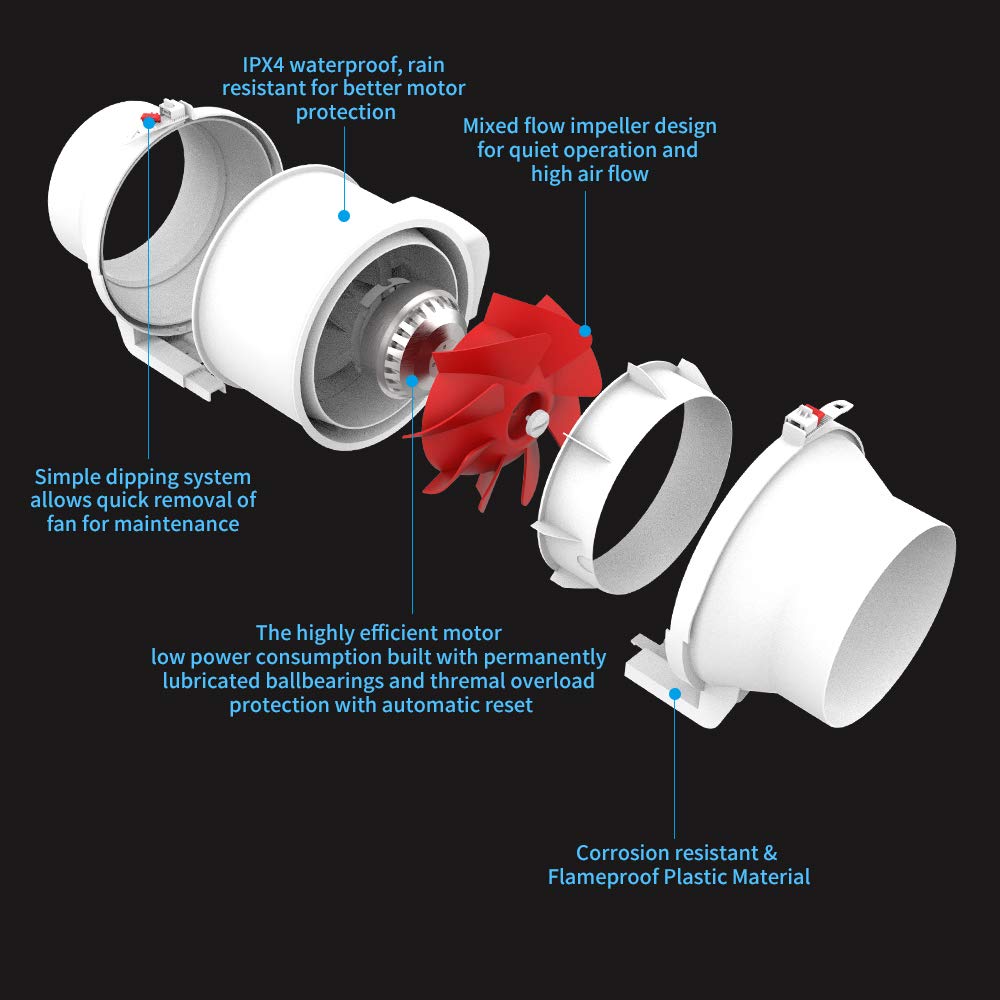 IPX4 waterproof, rain resistant for better motor protection

Mixed flow impeller design for quiet operation and high air flow

Simple dipping system allows quick removal of fan for maintenance

The highly efficient motor low power consumption built with permanently lubricated ballbearings and thremal overload protection with automatic reset

Corrosion resistant & Flameproof Plastic Material