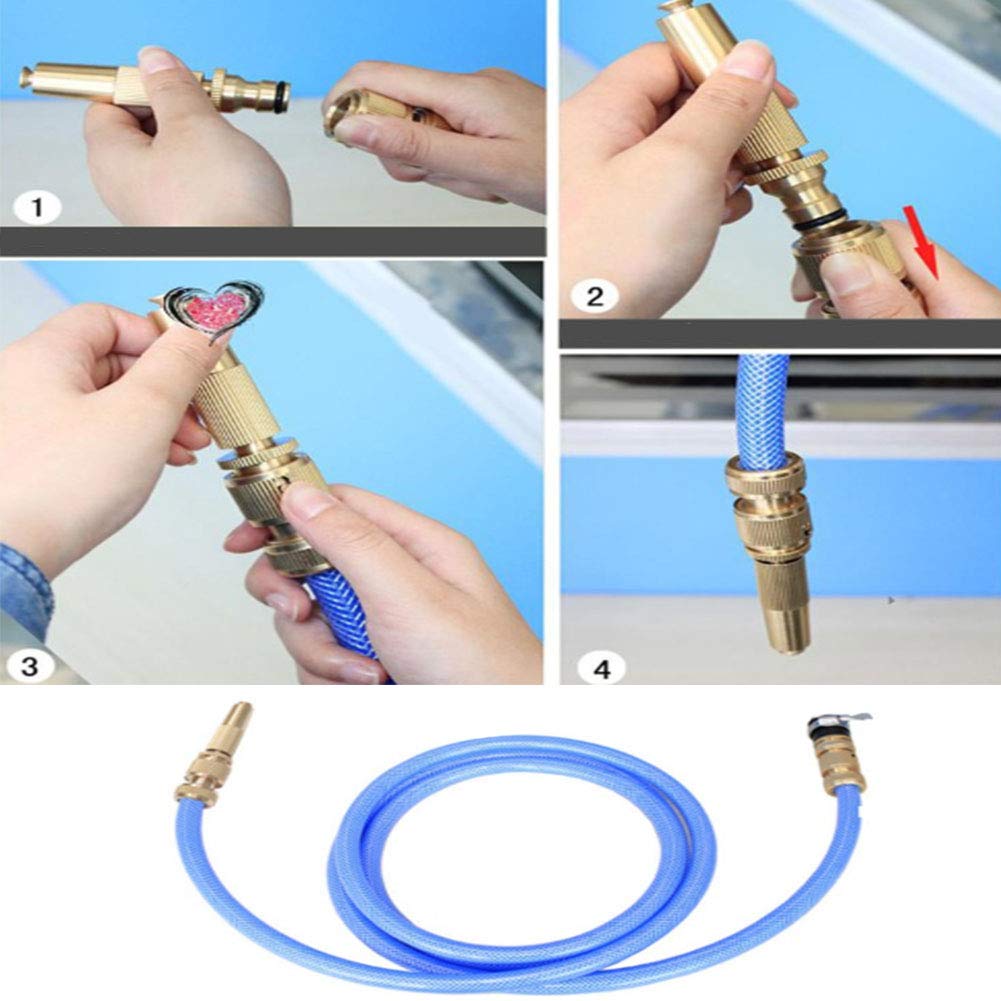 1

2

3

4