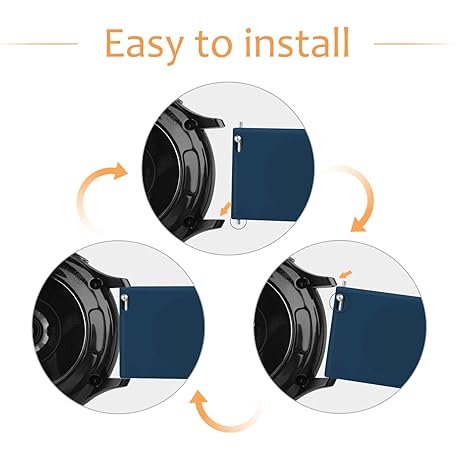 Easy to install