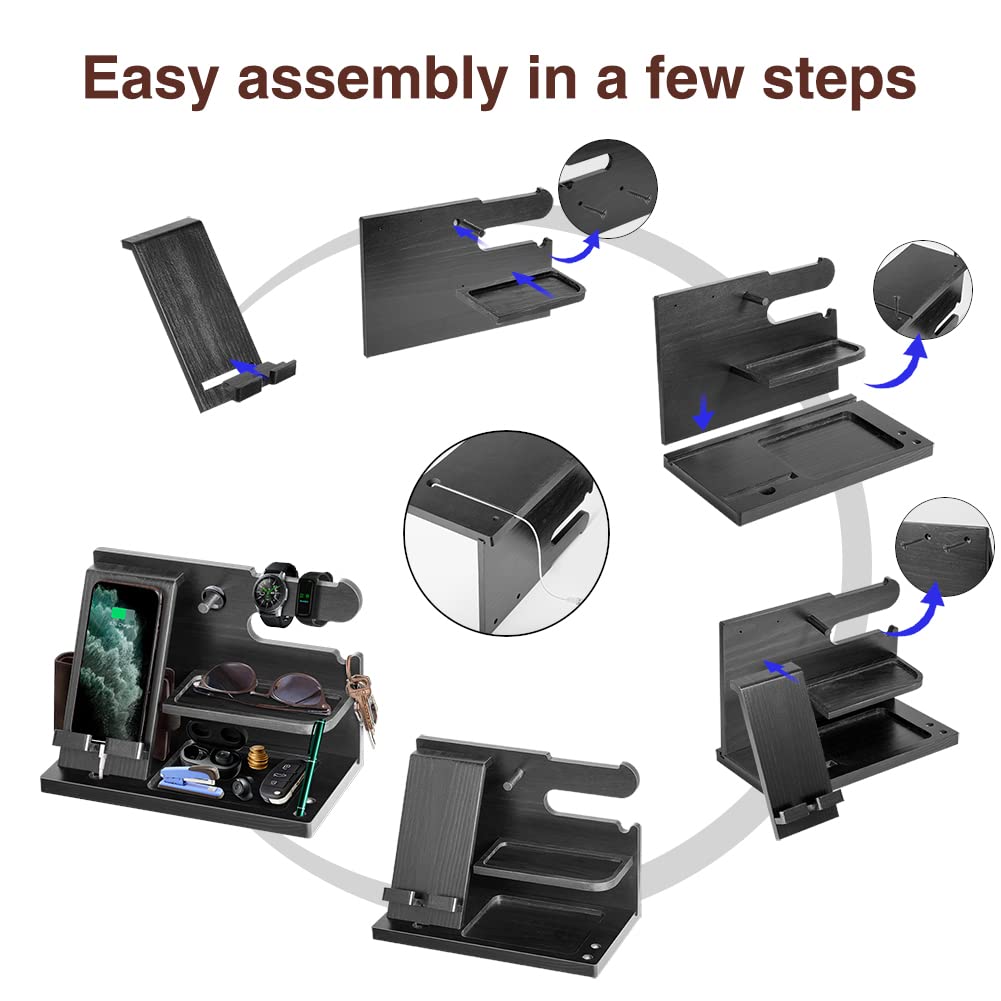 Easy assembly in a few steps