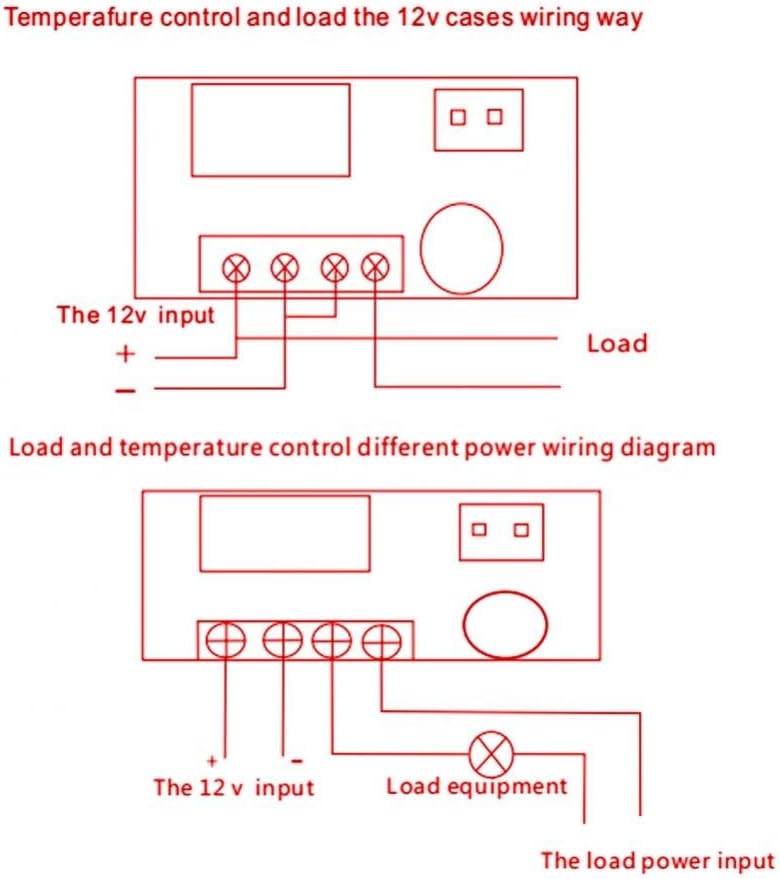 Temperafure control and load the 12v cases wiring way

The 12v input
+
−
Load

Load and temperature control different power wiring diagram

+
-
The 12 v input
Load equipment
The load power input