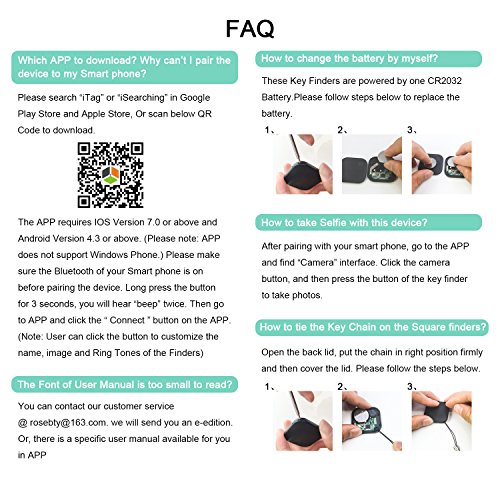 FAQ

Which APP to download? Why can't I pair the device to my Smart phone?

Please search "iTag" or "iSearching" in Google Play Store and Apple Store, Or scan below QR Code to download.

The APP requires IOS Version 7.0 or above and Android Version 4.3 or above. (Please note: APP does not support Windows Phone.) Please make sure the Bluetooth of your Smart phone is on before pairing the device. Long press the button for 3 seconds, you will hear "beep" twice. Then go to APP and click the " Connect " button on the APP. (Note: User can click the button to customize the name, image and Ring Tones of the Finders)

The Font of User Manual is too small to read?

You can contact our customer service @ rosebty@163.com. we will send you an e-edition. Or, there is a specific user manual available for you in APP

How to change the battery by myself?

These Key Finders are powered by one CR2032 Battery.Please follow steps below to replace the battery.

1、 2、 3、

How to take Selfie with this device?

After pairing with your smart phone, go to the APP and find "Camera" interface. Click the camera button, and then press the button of the key finder to take photos.

How to tie the Key Chain on the Square finders?

Open the back lid, put the chain in right position firmly and then cover the lid. Please follow the steps below.

1、 2、 3、