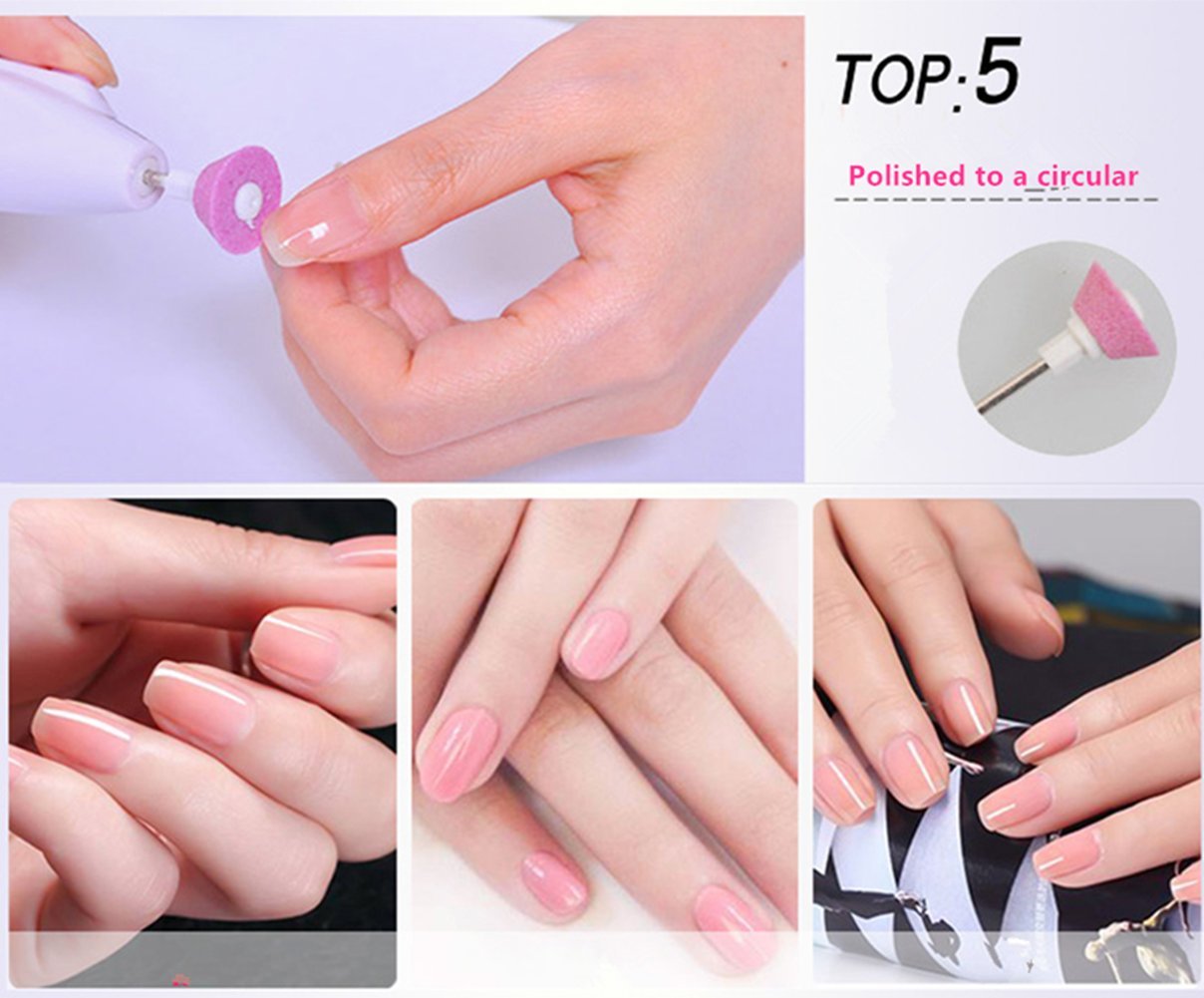 TOP:5

Polished to a circular