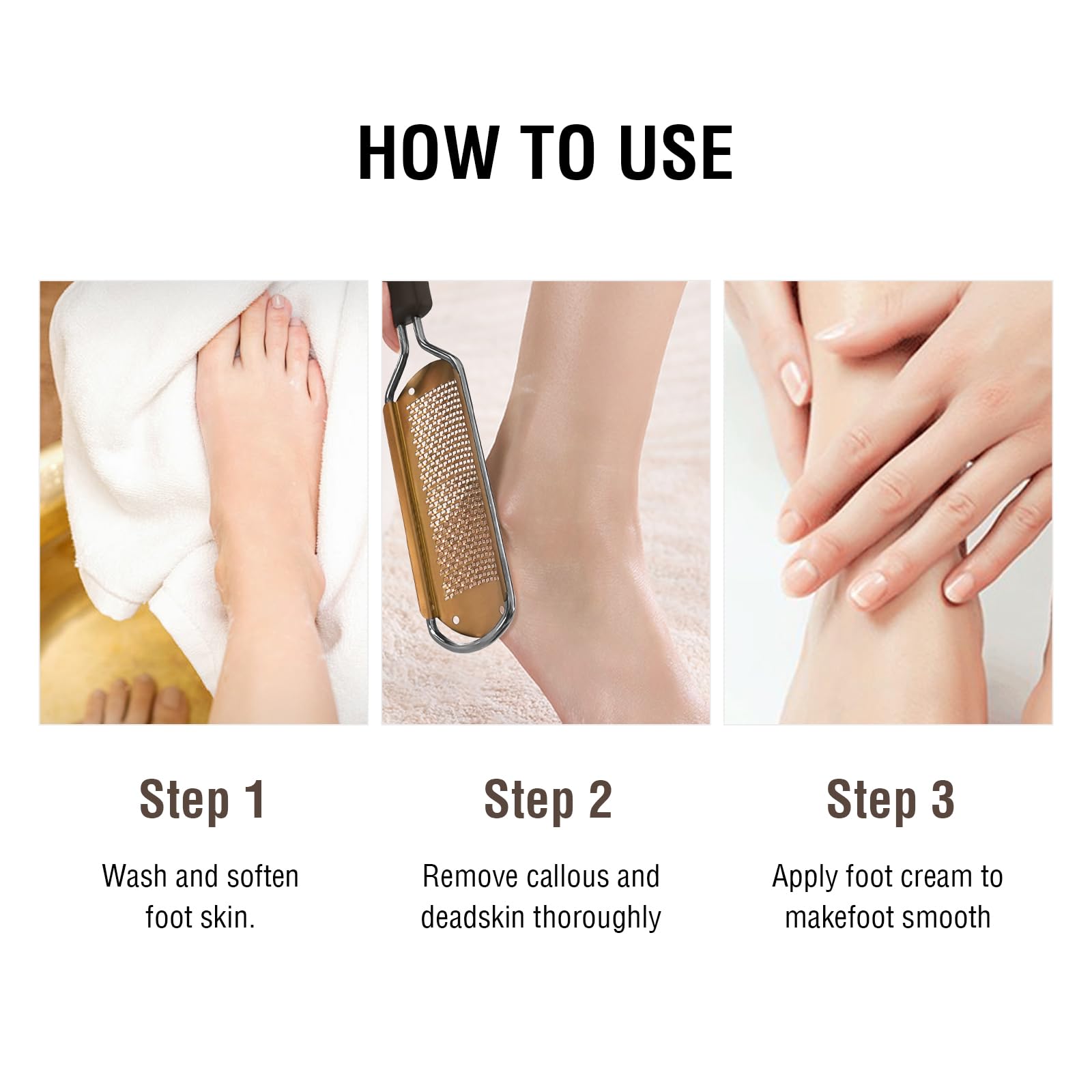 HOW TO USE

Step 1

Wash and soften foot skin.

Step 2

Remove callous and deadskin thoroughly

Step 3

Apply foot cream to makefoot smooth