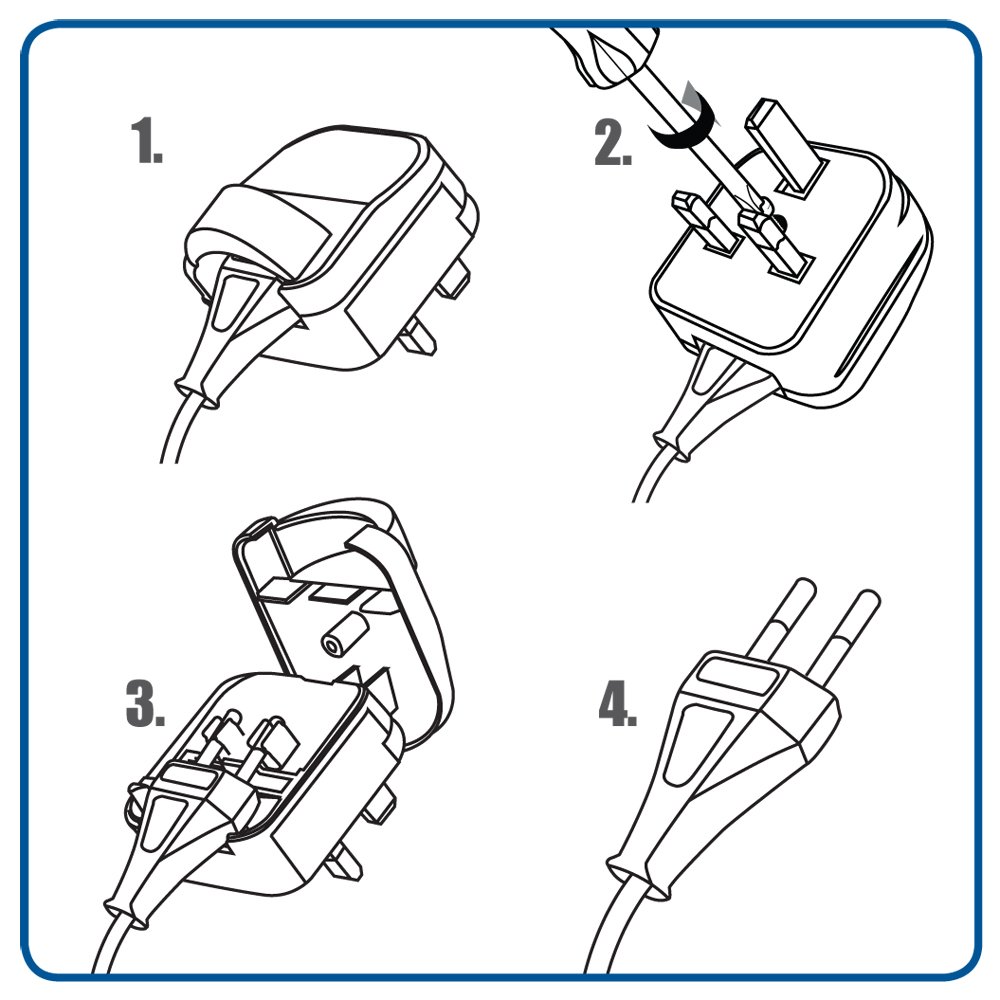 1.

2.

3.

4.