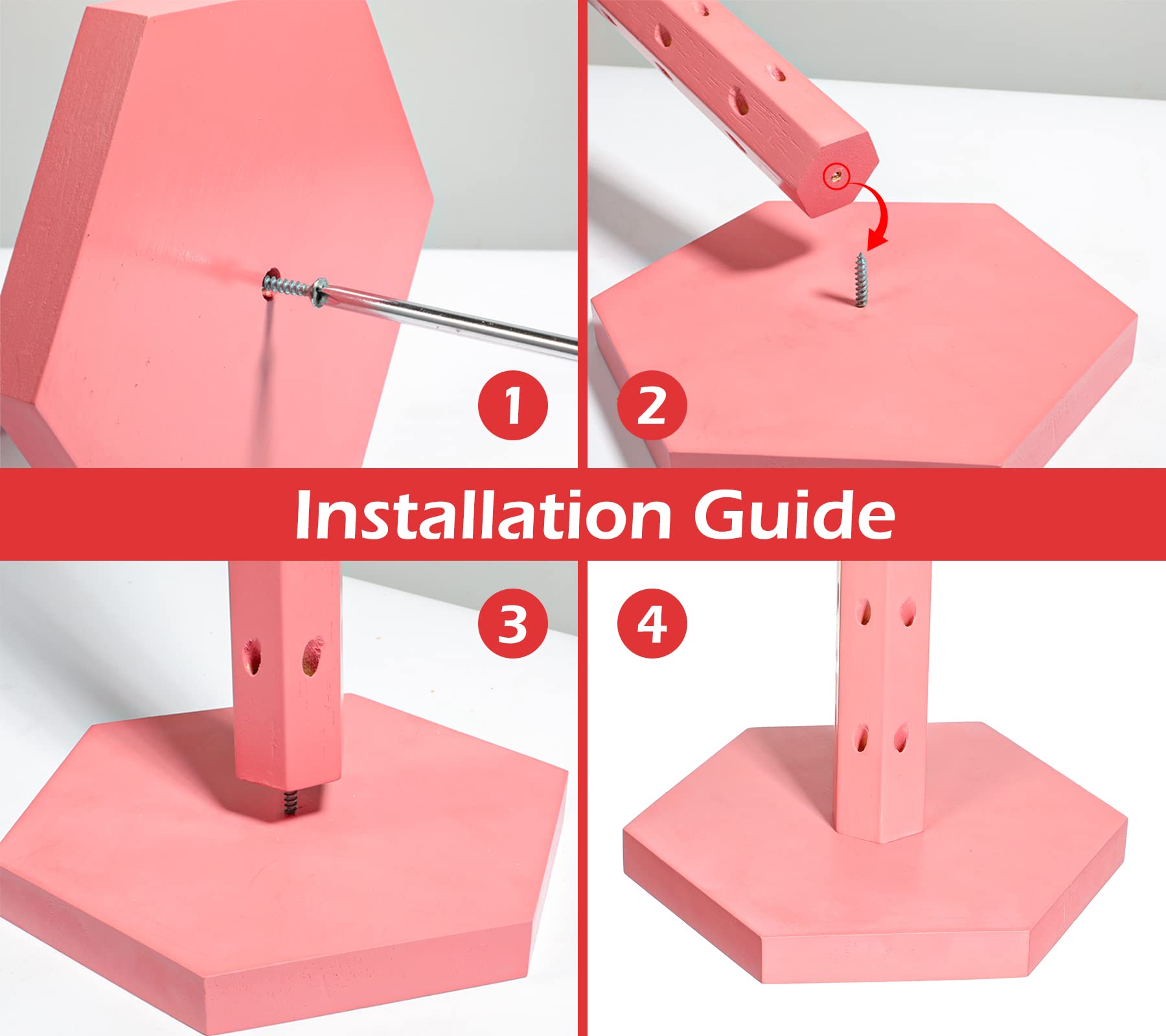 1

2

Installation Guide

3

4