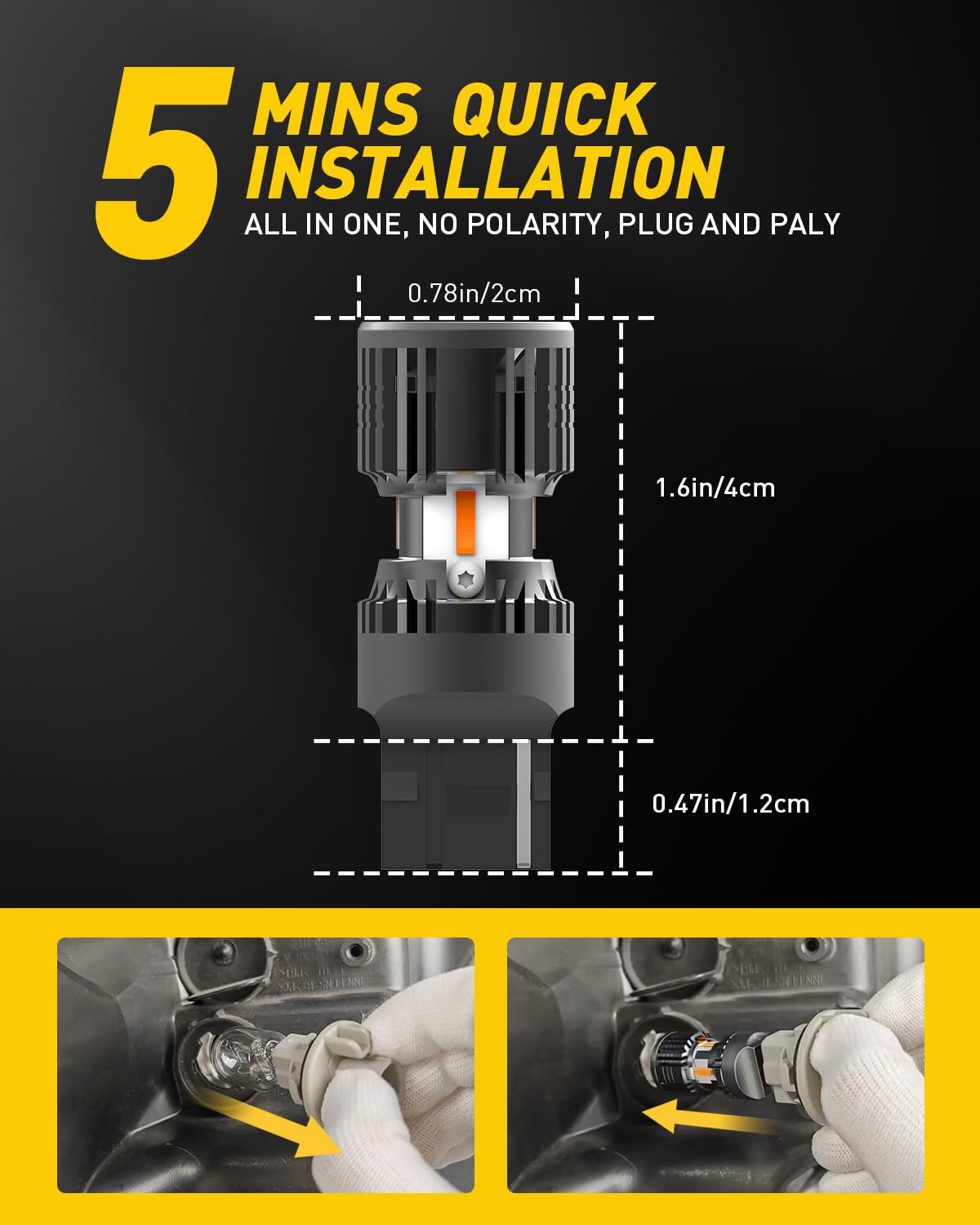 5 MINS QUICK INSTALLATION
ALL IN ONE, NO POLARITY, PLUG AND PALY

0.78in/2cm

1.6in/4cm

0.47in/1.2cm