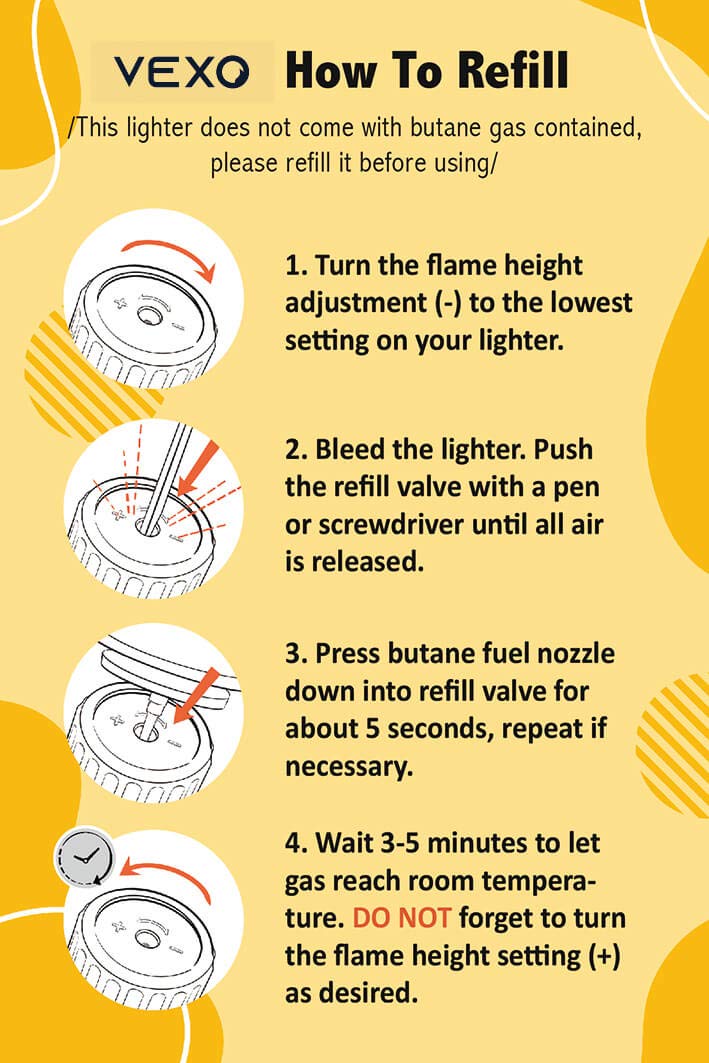 VEXO How To Refill

/This lighter does not come with butane gas contained, please refill it before using/

1. Turn the flame height adjustment (-) to the lowest setting on your lighter.

2. Bleed the lighter. Push the refill valve with a pen or screwdriver until all air is released.

3. Press butane fuel nozzle down into refill valve for about 5 seconds, repeat if necessary.

4. Wait 3-5 minutes to let gas reach room temperature. DO NOT forget to turn the flame height setting (+) as desired.