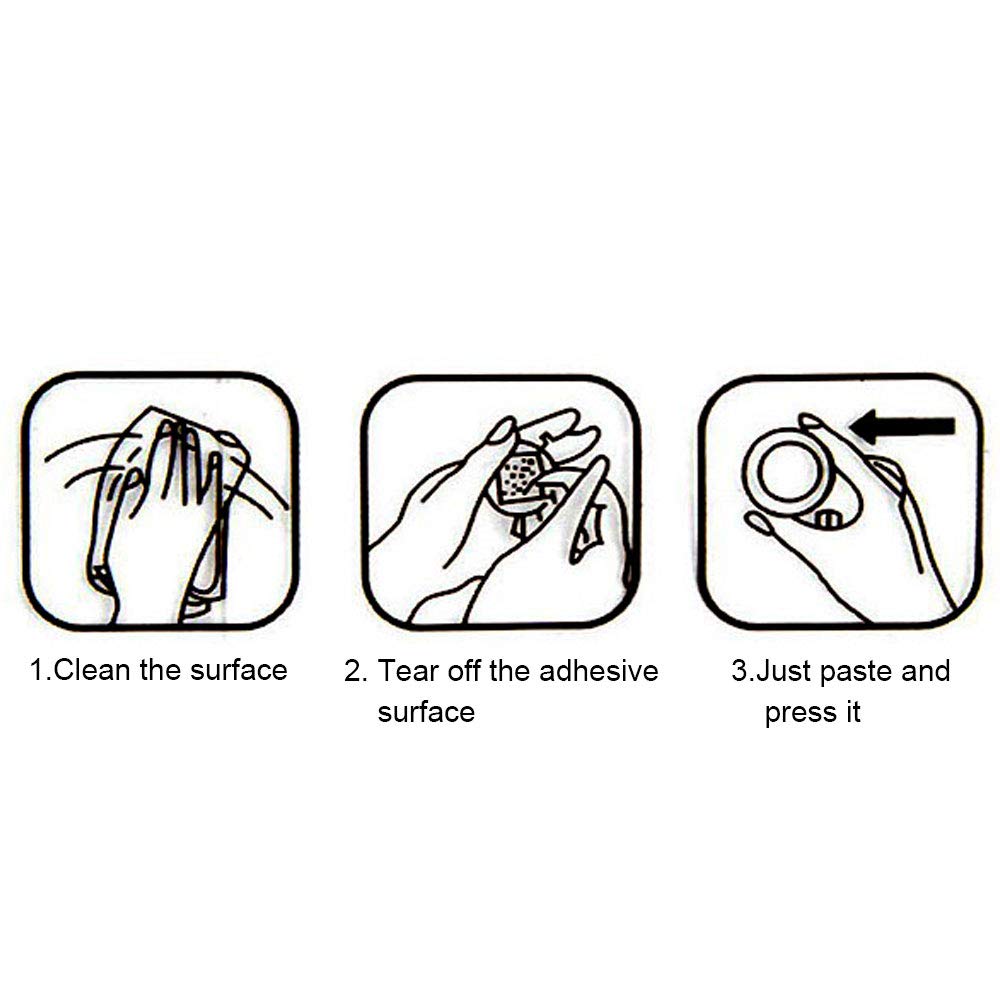 1.Clean the surface

2. Tear off the adhesive surface

3.Just paste and press it