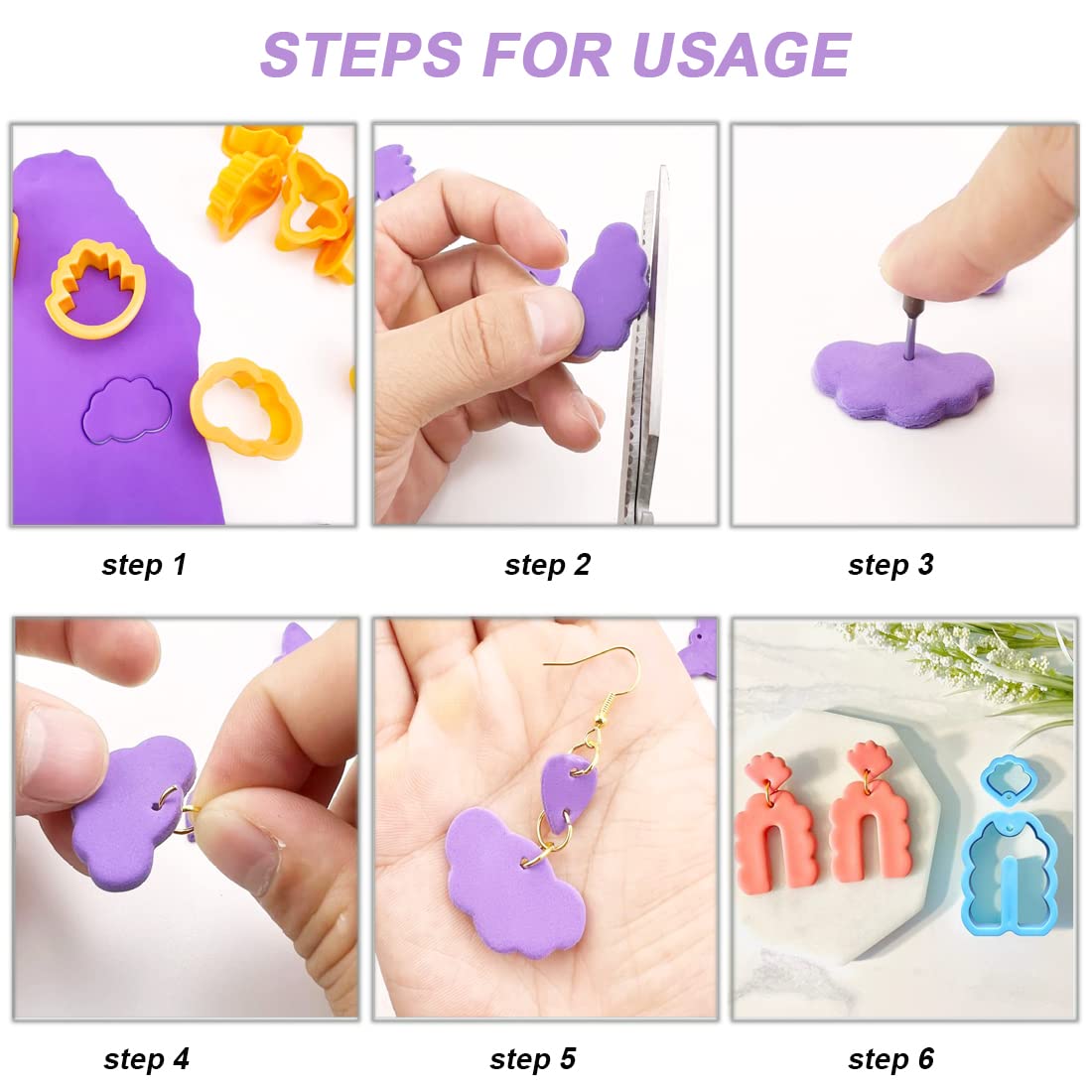 STEPS FOR USAGE

step 1

step 2

step 3

step 4

step 5

step 6