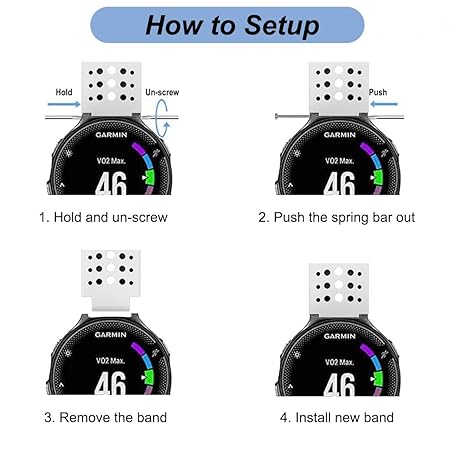 How to Setup

Hold

Un-screw

GARMIN

VO2 Max.

46

1. Hold and un-screw

Push

GARMIN

VO2 Max.

46

2. Push the spring bar out

GARMIN

VO2 Max.

46

3. Remove the band

GARMIN

VO2 Max.

46

4. Install new band