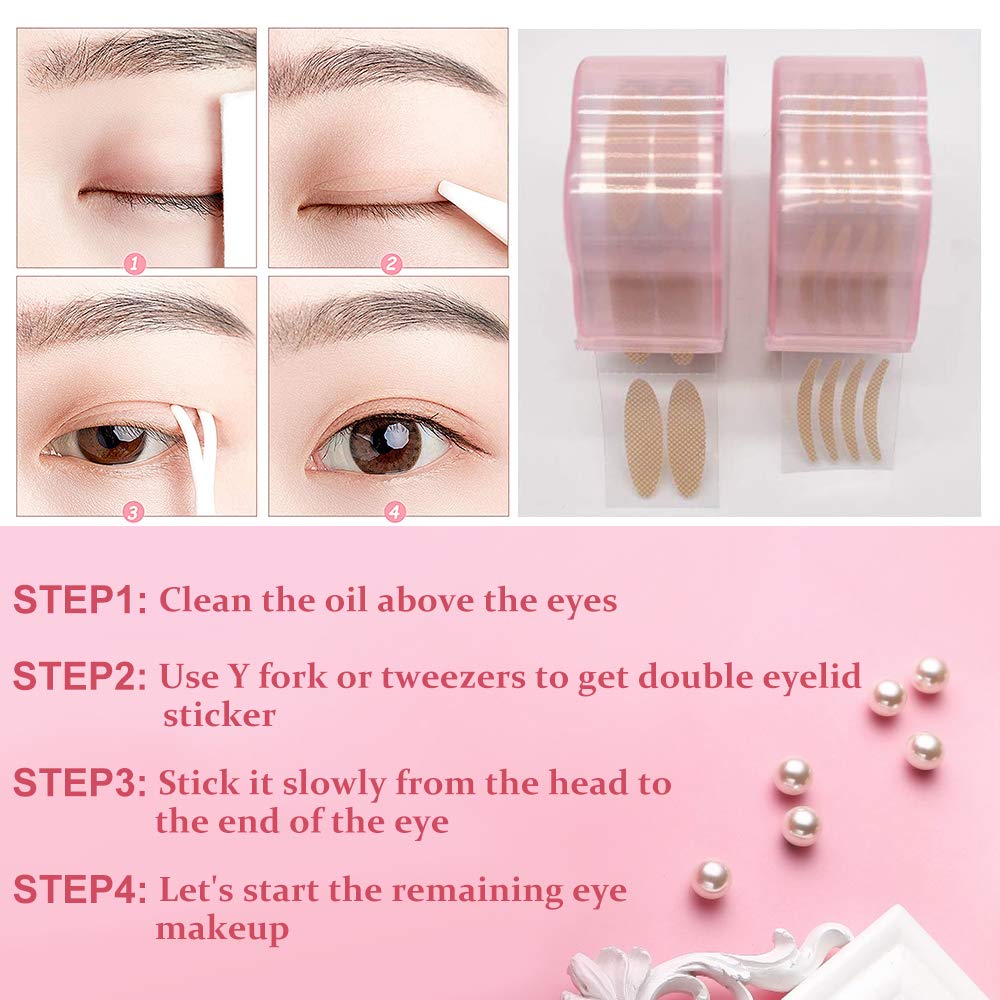 1

2

3

4

STEP1: Clean the oil above the eyes

STEP2: Use Y fork or tweezers to get double eyelid sticker

STEP3: Stick it slowly from the head to the end of the eye

STEP4: Let's start the remaining eye makeup