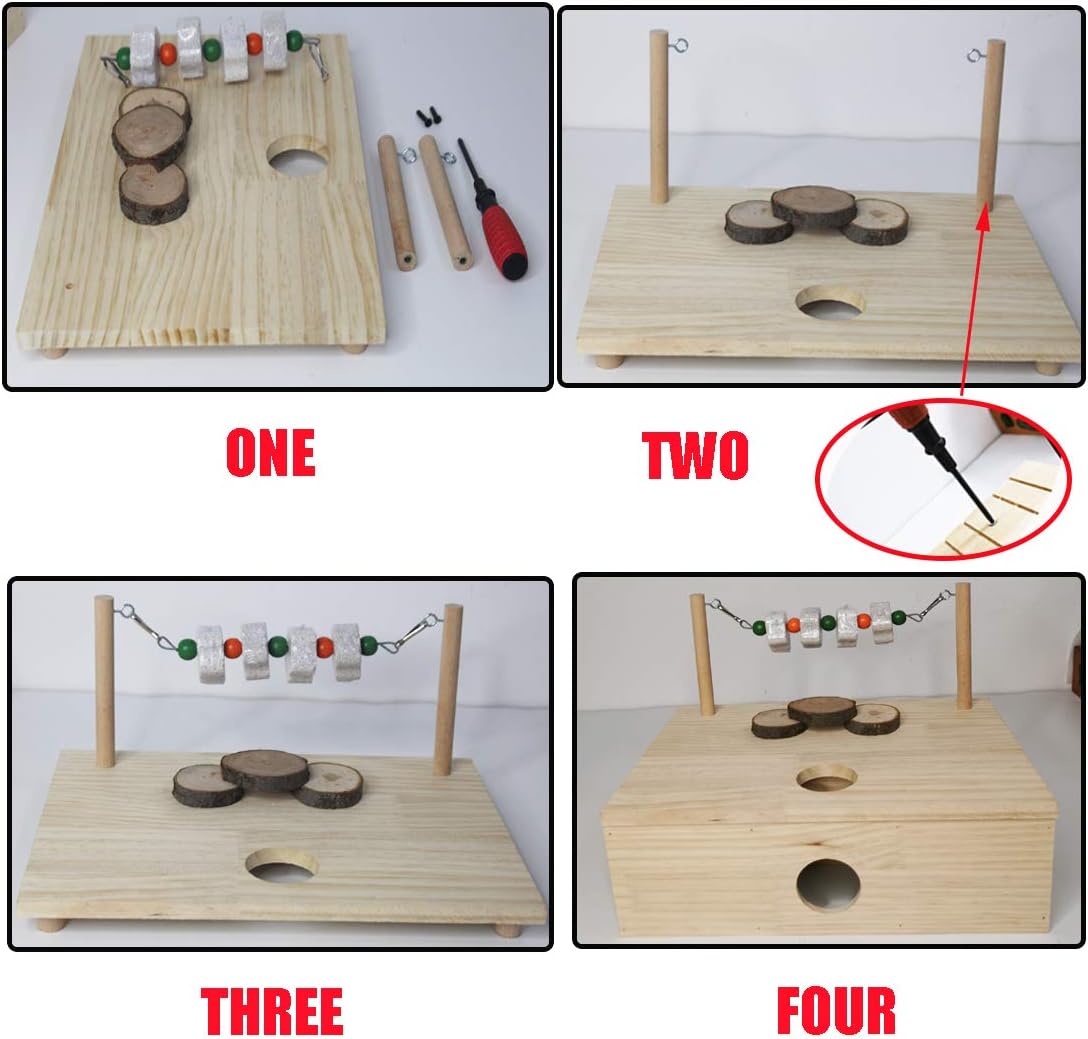 ONE

TWO

THREE

FOUR