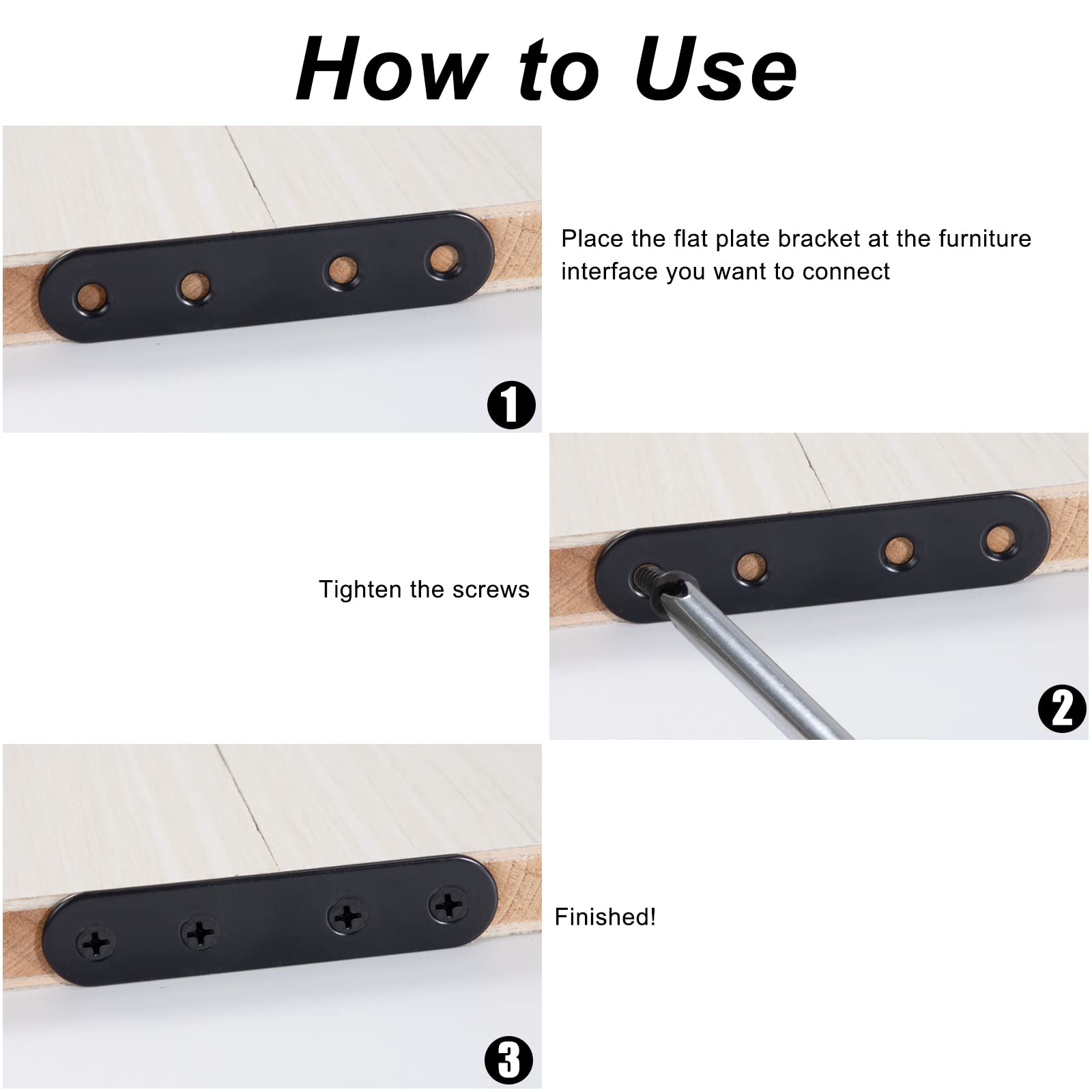 How to Use

1

Place the flat plate bracket at the furniture interface you want to connect

Tighten the screws

2

3

Finished!