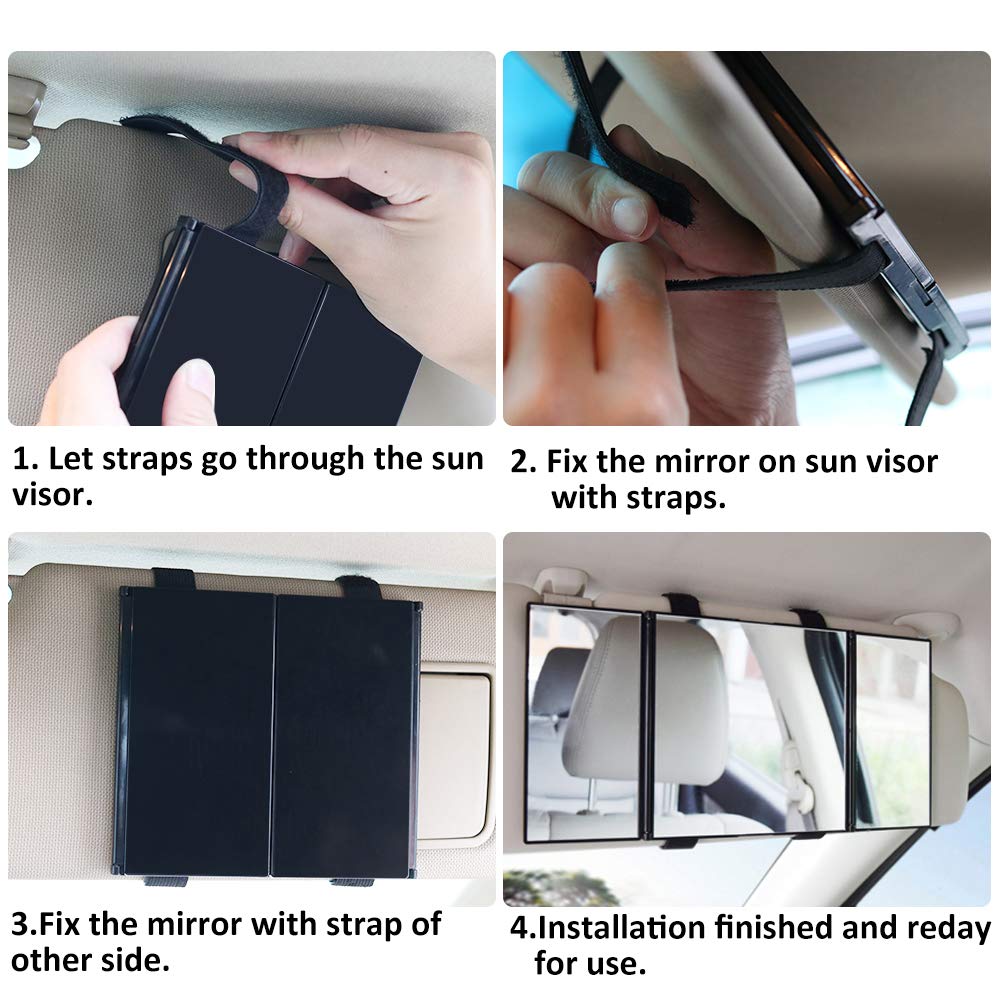 1. Let straps go through the sun visor.

2. Fix the mirror on sun visor with straps.

3.Fix the mirror with strap of other side.

4.Installation finished and reday for use.