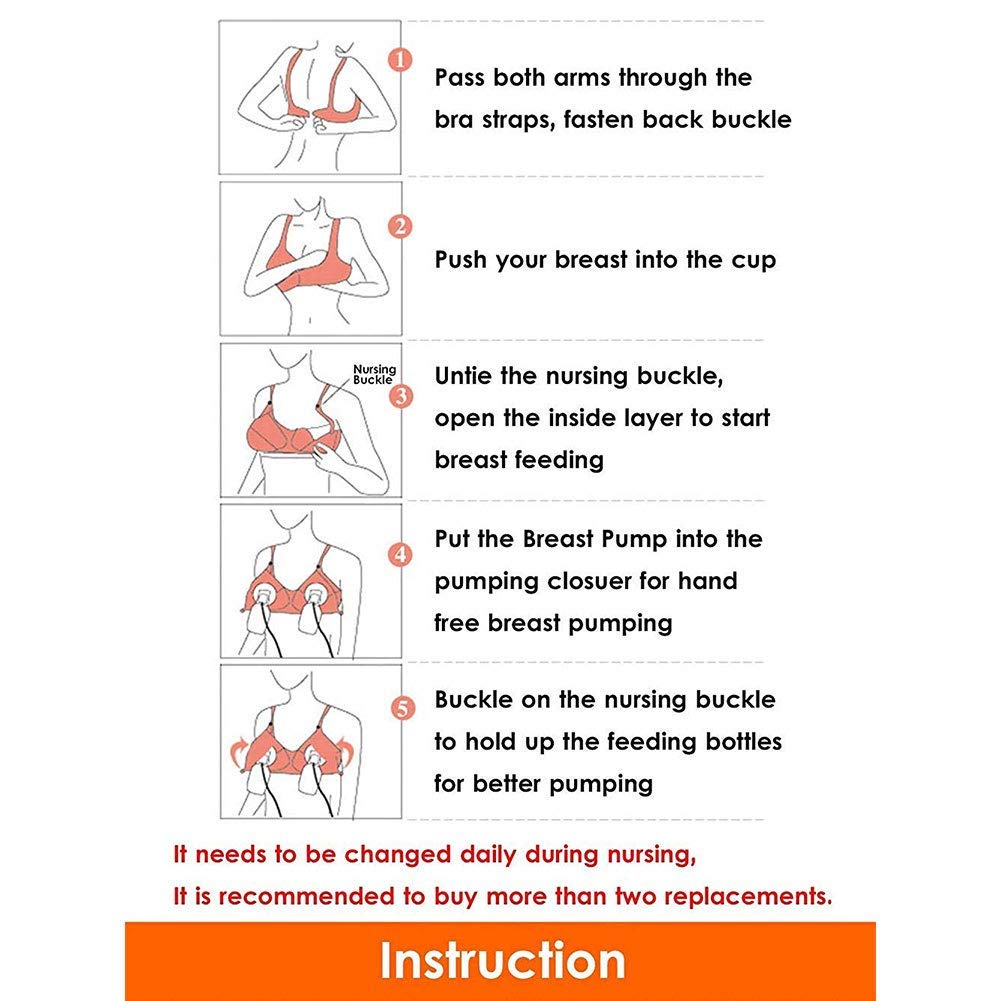 1
Pass both arms through the bra straps, fasten back buckle

2
Push your breast into the cup

Nursing Buckle
3
Untie the nursing buckle, open the inside layer to start breast feeding

4
Put the Breast Pump into the pumping closuer for hand free breast pumping

5
Buckle on the nursing buckle to hold up the feeding bottles for better pumping

It needs to be changed daily during nursing,
It is recommended to buy more than two replacements.

Instruction