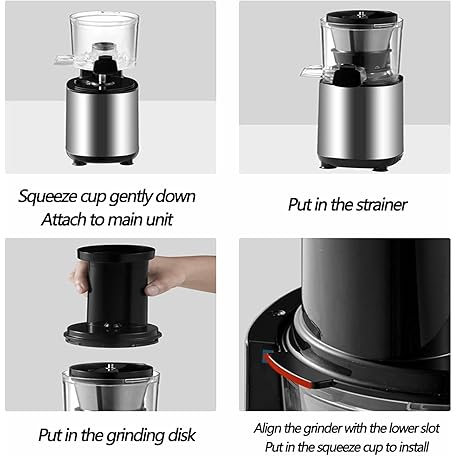 Squeeze cup gently down
Attach to main unit

Put in the strainer

Put in the grinding disk

Align the grinder with the lower slot
Put in the squeeze cup to install