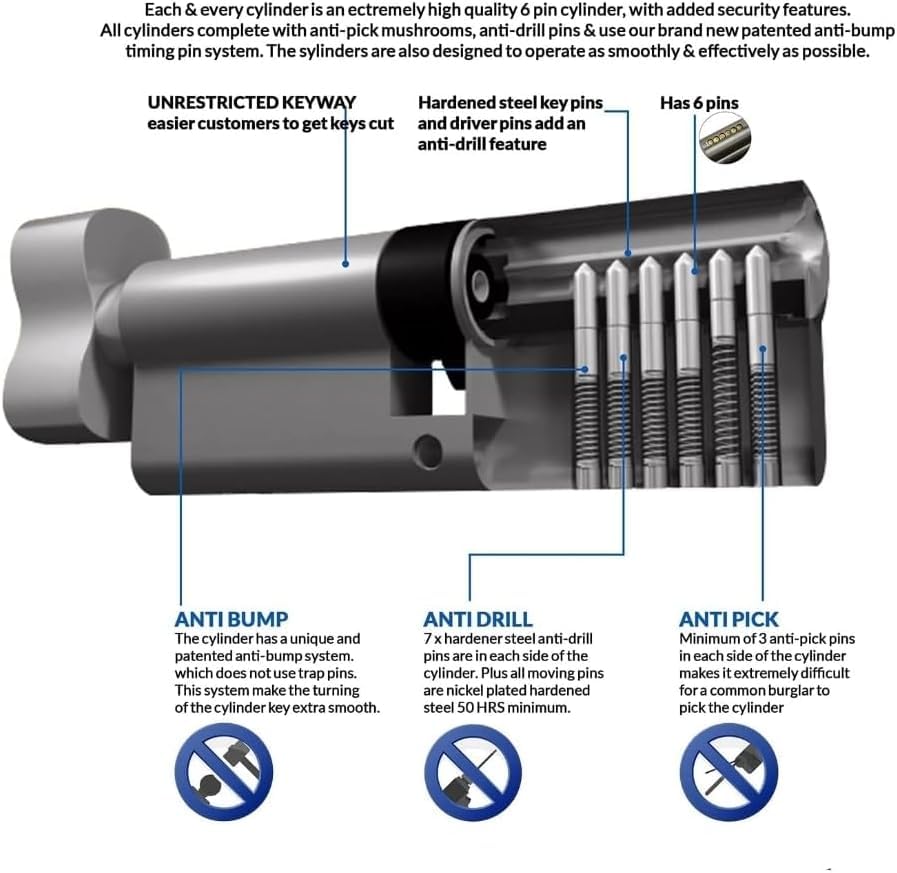 Each & every cylinder is an ectremely high quality 6 pin cylinder, with added security features. All cylinders complete with anti-pick mushrooms, anti-drill pins & use our brand new patented anti-bump timing pin system. The sylinders are also designed to operate as smoothly & effectively as possible.

UNRESTRICTED KEYWAY
easier customers to get keys cut

Hardened steel key pins and driver pins add an anti-drill feature

Has 6 pins

ANTI BUMP
The cylinder has a unique and patented anti-bump system. which does not use trap pins. This system make the turning of the cylinder key extra smooth.

ANTI DRILL
7 x hardener steel anti-drill pins are in each side of the cylinder. Plus all moving pins are nickel plated hardened steel 50 HRS minimum.

ANTI PICK
Minimum of 3 anti-pick pins in each side of the cylinder makes it extremely difficult for a common burglar to pick the cylinder