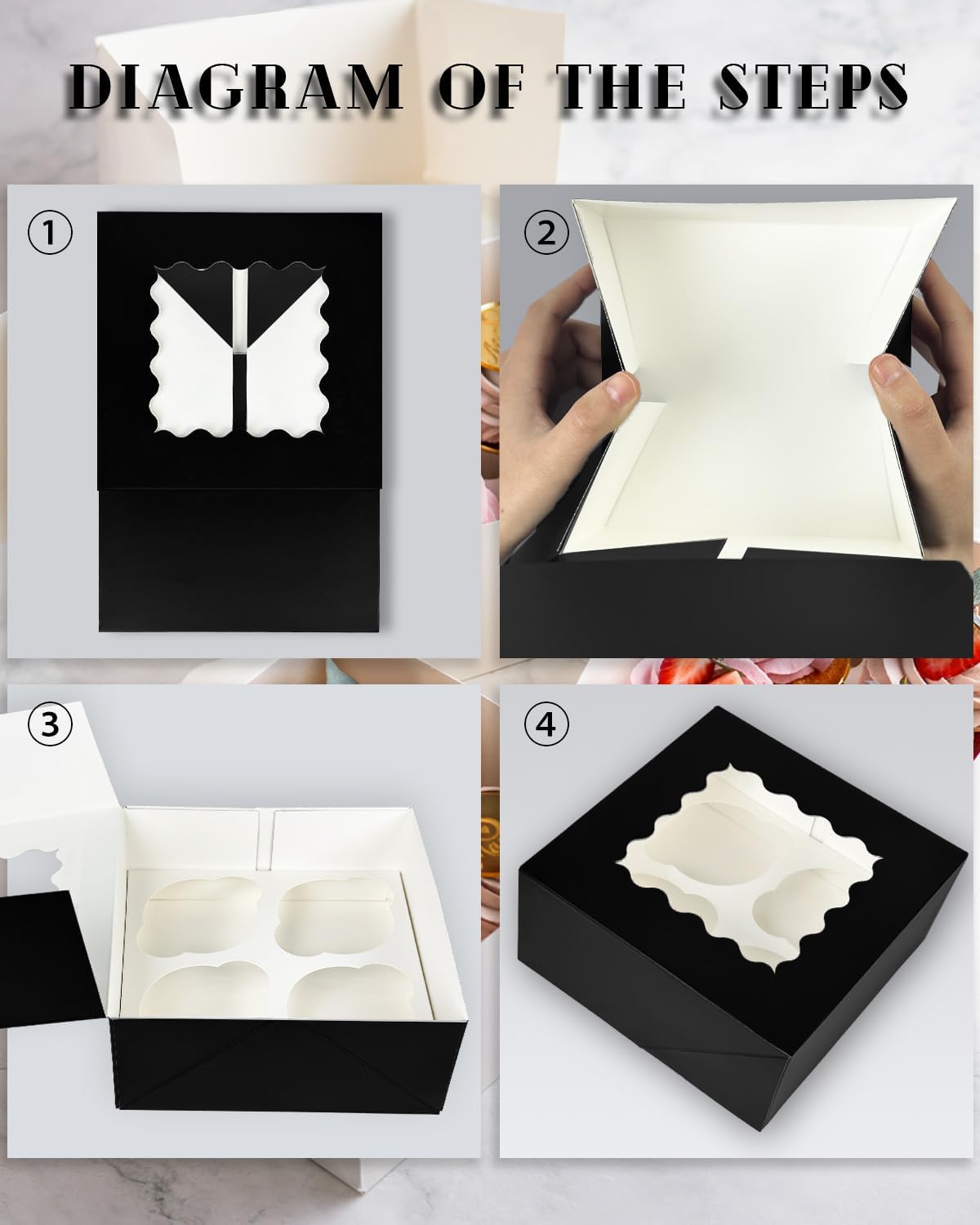 DIAGRAM OF THE STEPS

①

②

③

④