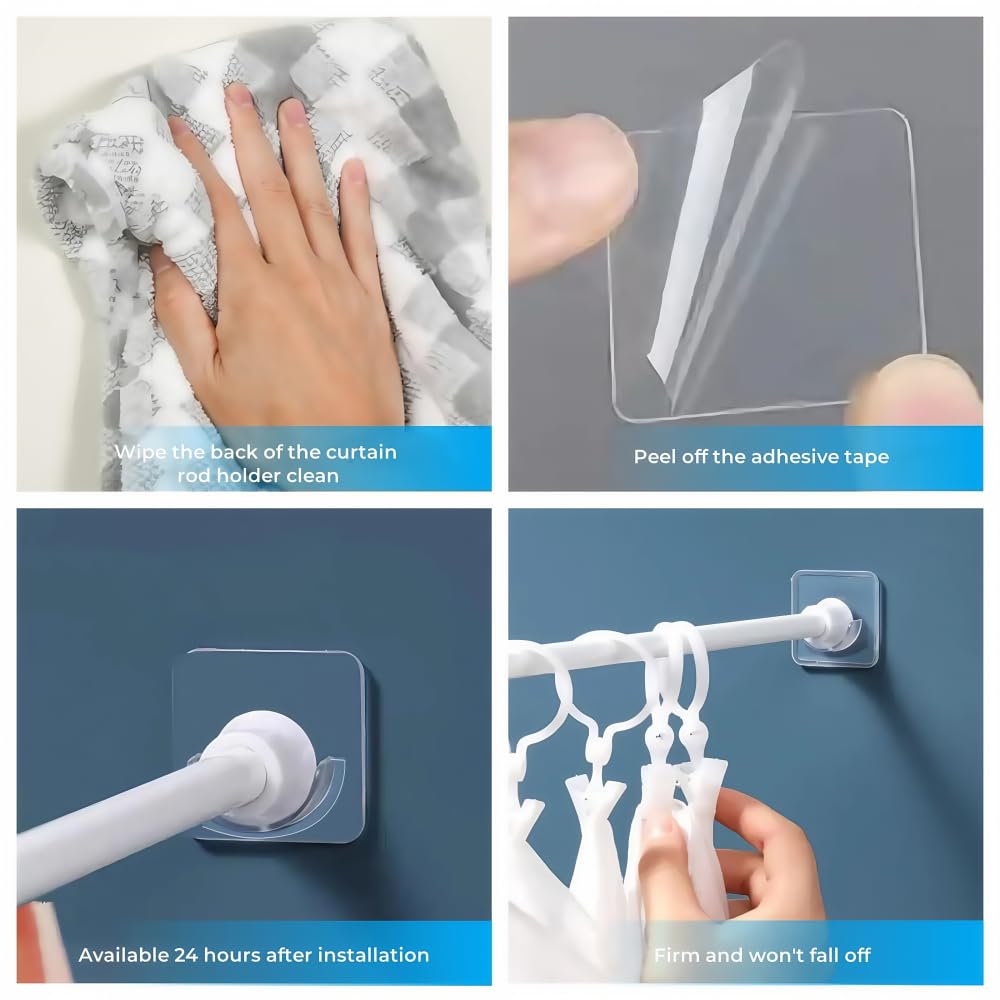 Wipe the back of the curtain rod holder clean

Peel off the adhesive tape

Available 24 hours after installation

Firm and won't fall off