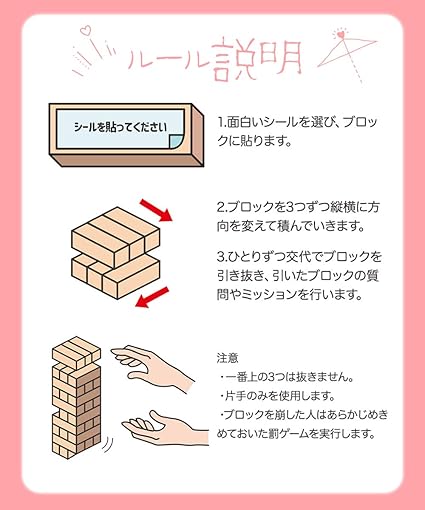 ルール説明

シールを貼ってください

1.面白いシールを選び、ブロックに貼ります。

2.ブロックを3つずつ縦横に方向を変えて積んでいきます。

3.ひとりずつ交代でブロックを引き抜き、引いたブロックの質問やミッションを行います。

注意
・一番上の3つは抜きません。
・片手のみを使用します。
・ブロックを崩した人はあらかじめきめておいた罰ゲームを実行します。