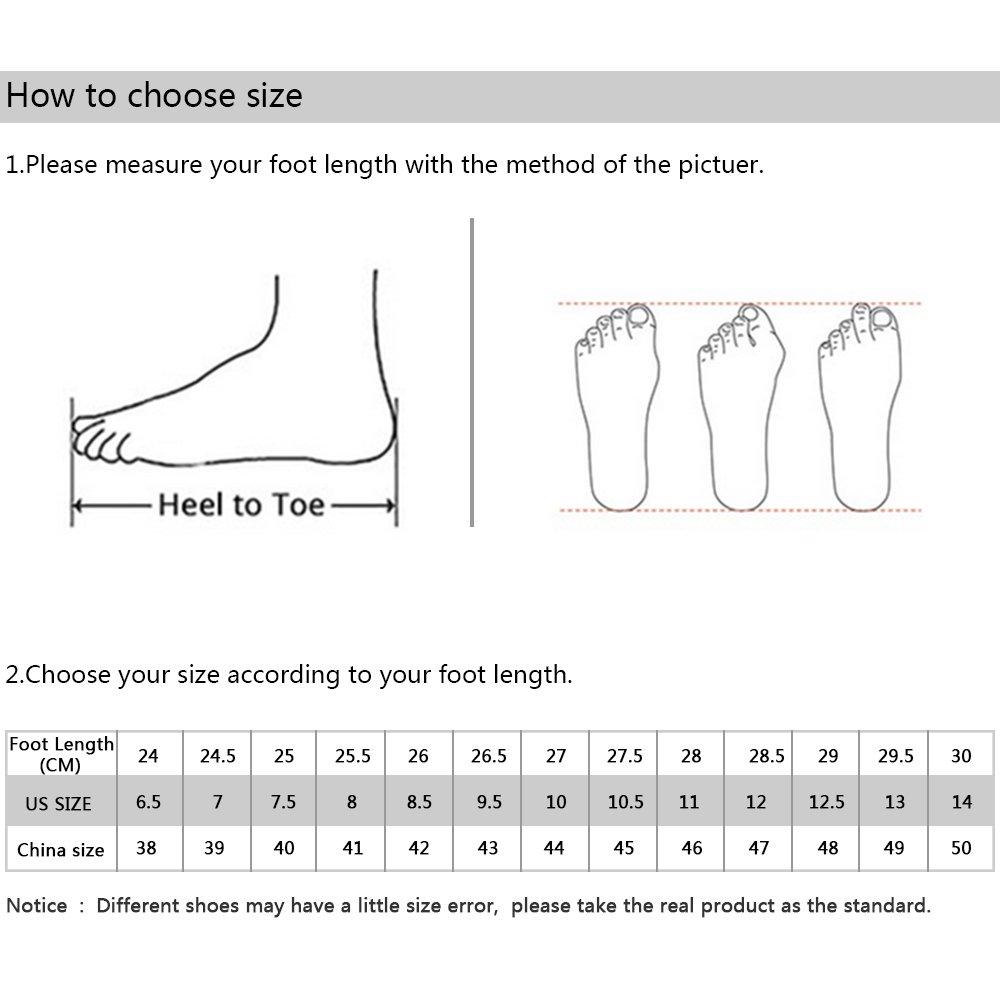 How to choose size

1.Please measure your foot length with the method of the pictuer.

Heel to Toe

2.Choose your size according to your foot length.

| Foot Length (CM) | 24 | 24.5 | 25 | 25.5 | 26 | 26.5 | 27 | 27.5 | 28 | 28.5 | 29 | 29.5 | 30 |
|---|---|---|---|---|---|---|---|---|---|---|---|---|---|
| US SIZE | 6.5 | 7 | 7.5 | 8 | 8.5 | 9.5 | 10 | 10.5 | 11 | 12 | 12.5 | 13 | 14 |
| China size | 38 | 39 | 40 | 41 | 42 | 43 | 44 | 45 | 46 | 47 | 48 | 49 | 50 |

Notice : Different shoes may have a little size error, please take the real product as the standard.