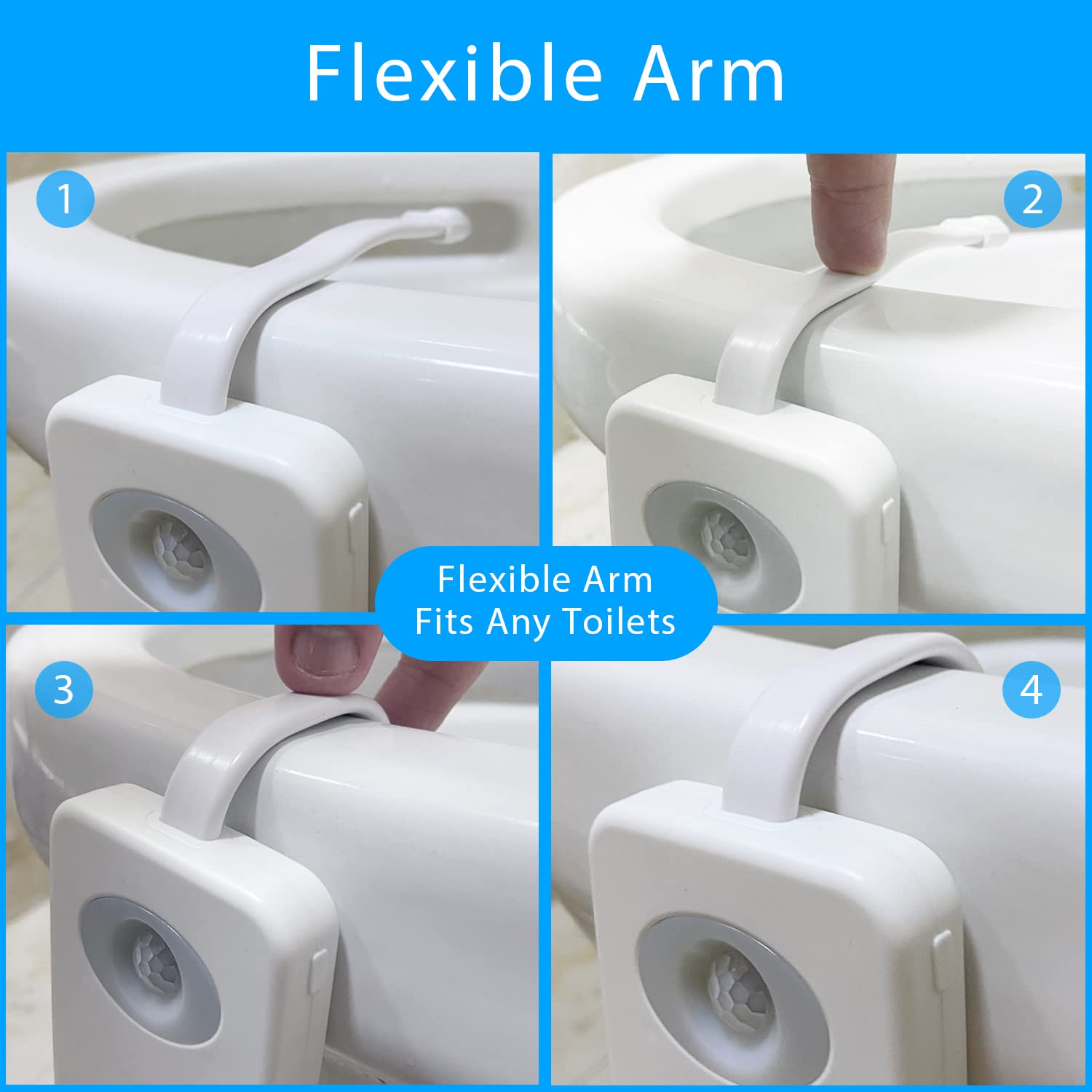 Flexible Arm

1

2

Flexible Arm
Fits Any Toilets

3

4