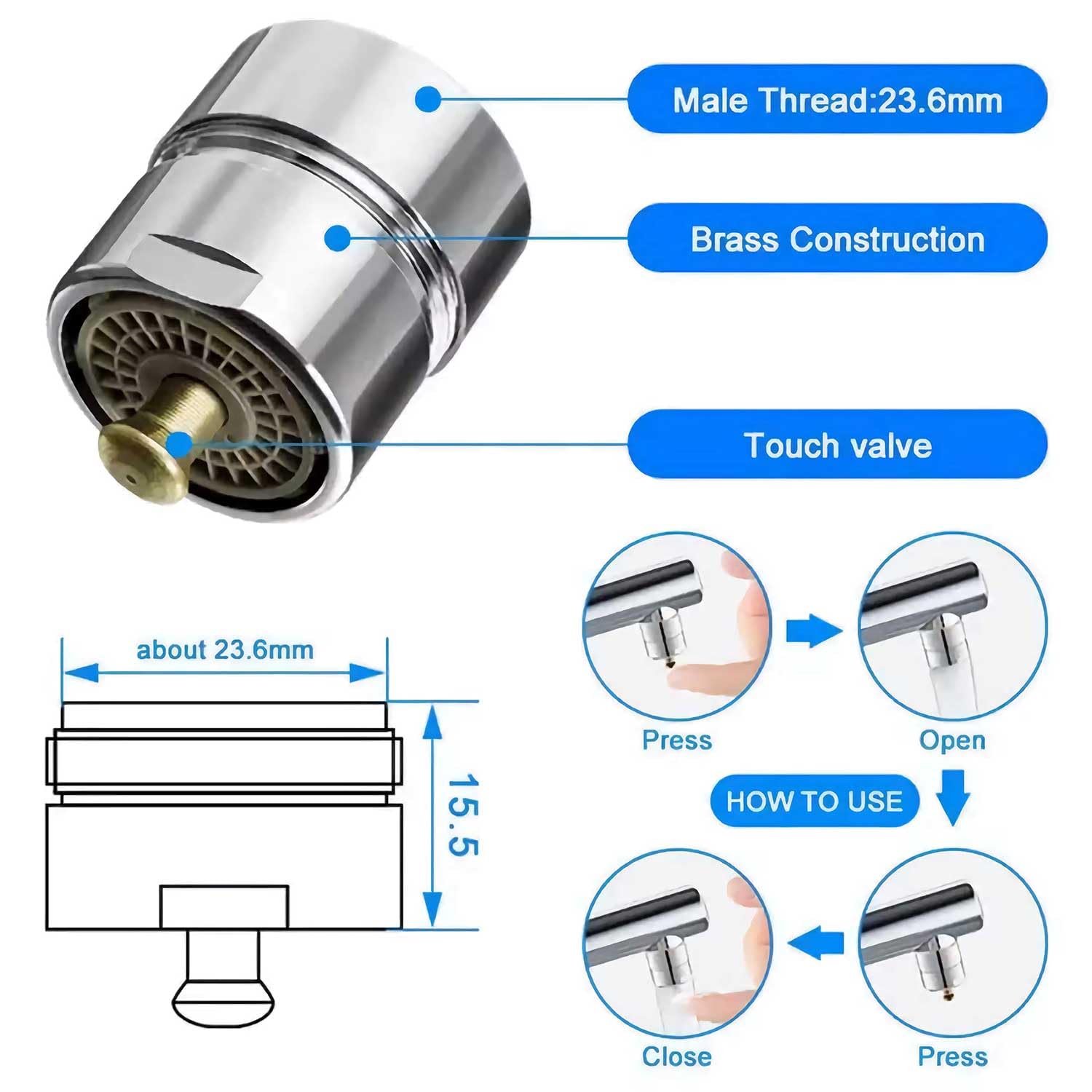 Male Thread:23.6mm

Brass Construction

Touch valve

about 23.6mm

15.5

Press

Open

HOW TO USE

Close

Press