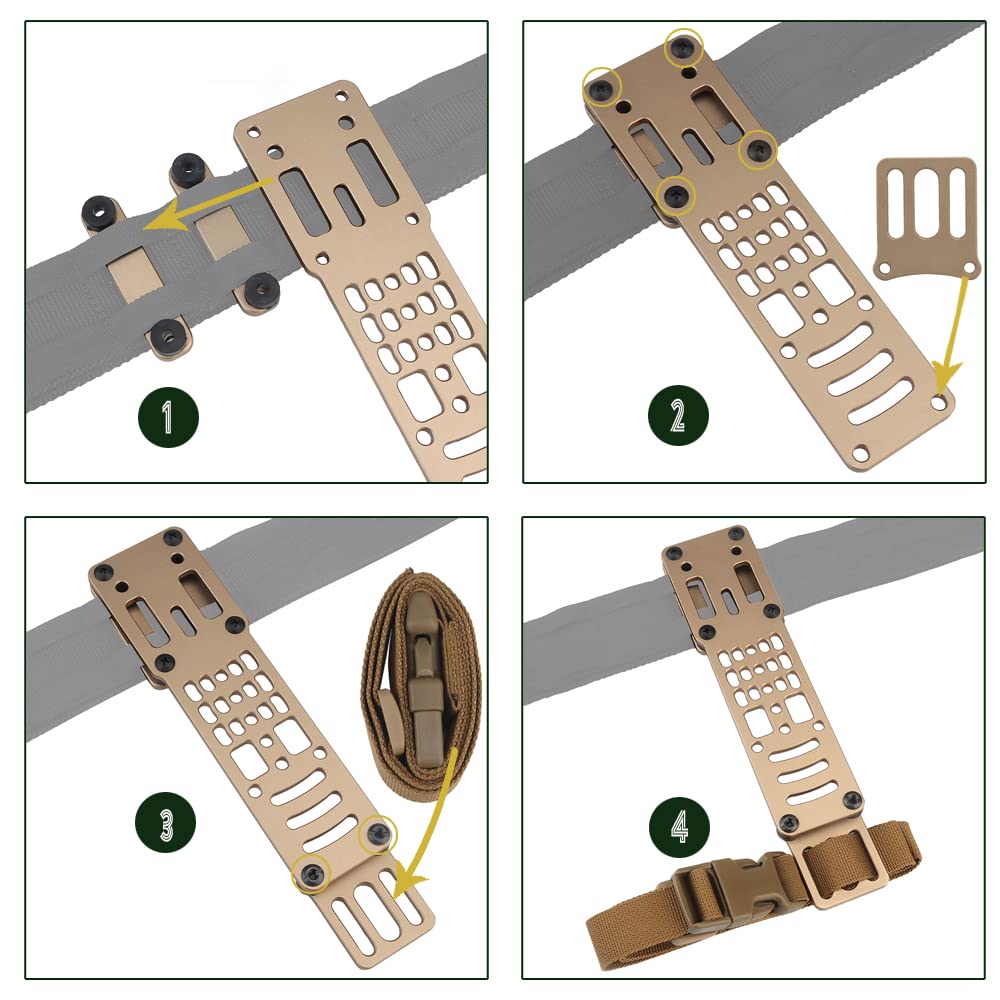 1

2

3

4